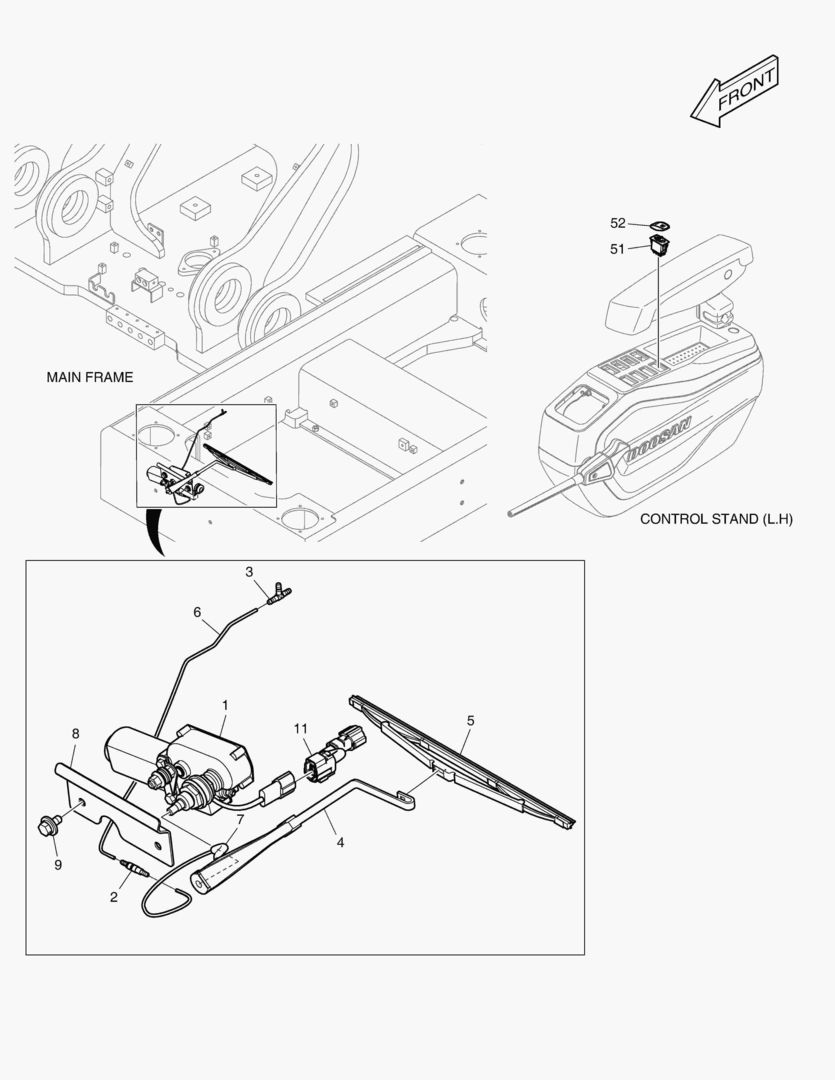 FRONT

52
51

MAIN FRAME

DOOSAN

CONTROL STAND (L.H)

3
6
1
11
5
8
7
4
9
2