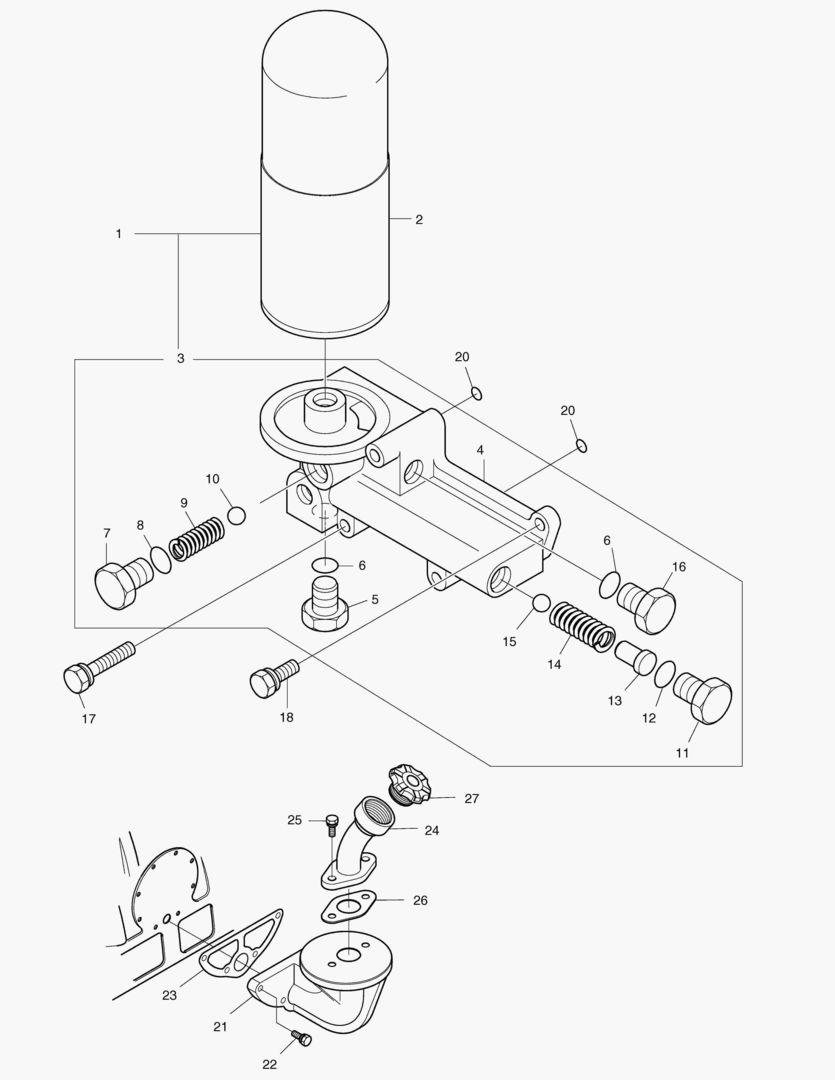 1
2
3
20
20
4
10
9
8
7
6
5
6
16
15
14
13
12
11
17
18
27
25
24
26
23
21
22