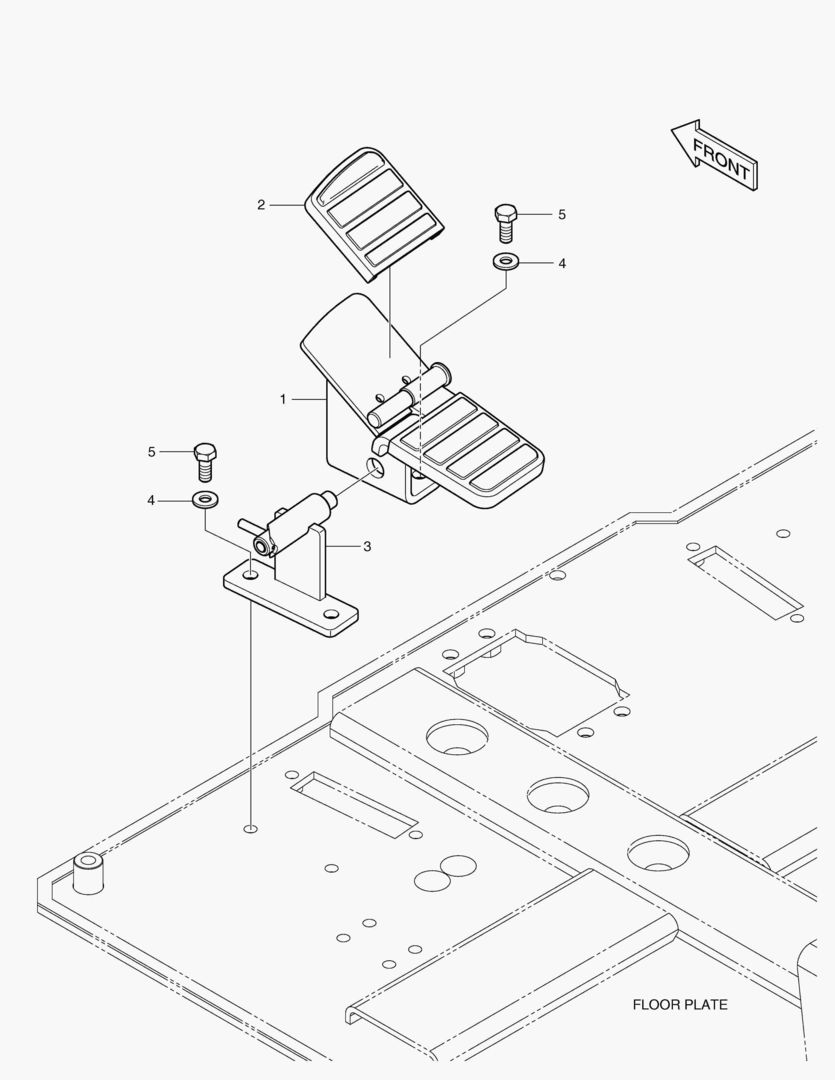 FRONT

2

5

4

1

5

4

3

FLOOR PLATE