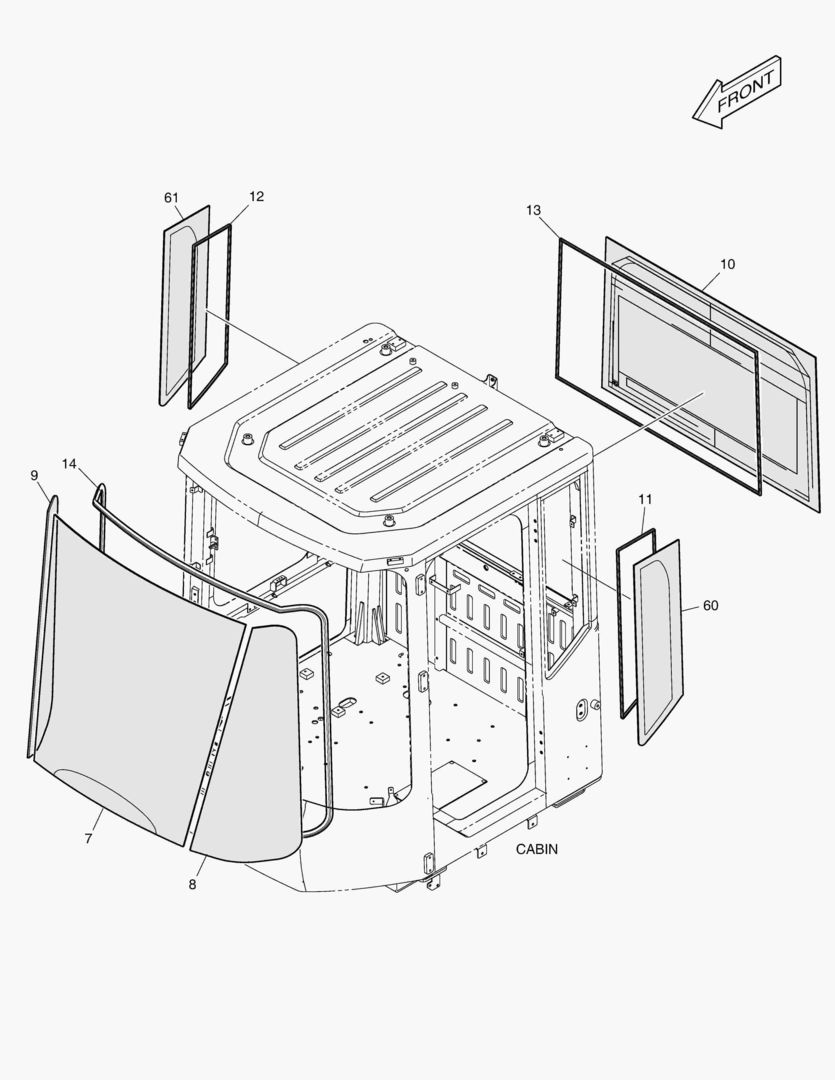 FRONT

61
12
13
10
9
14
11
60
7
8
CABIN