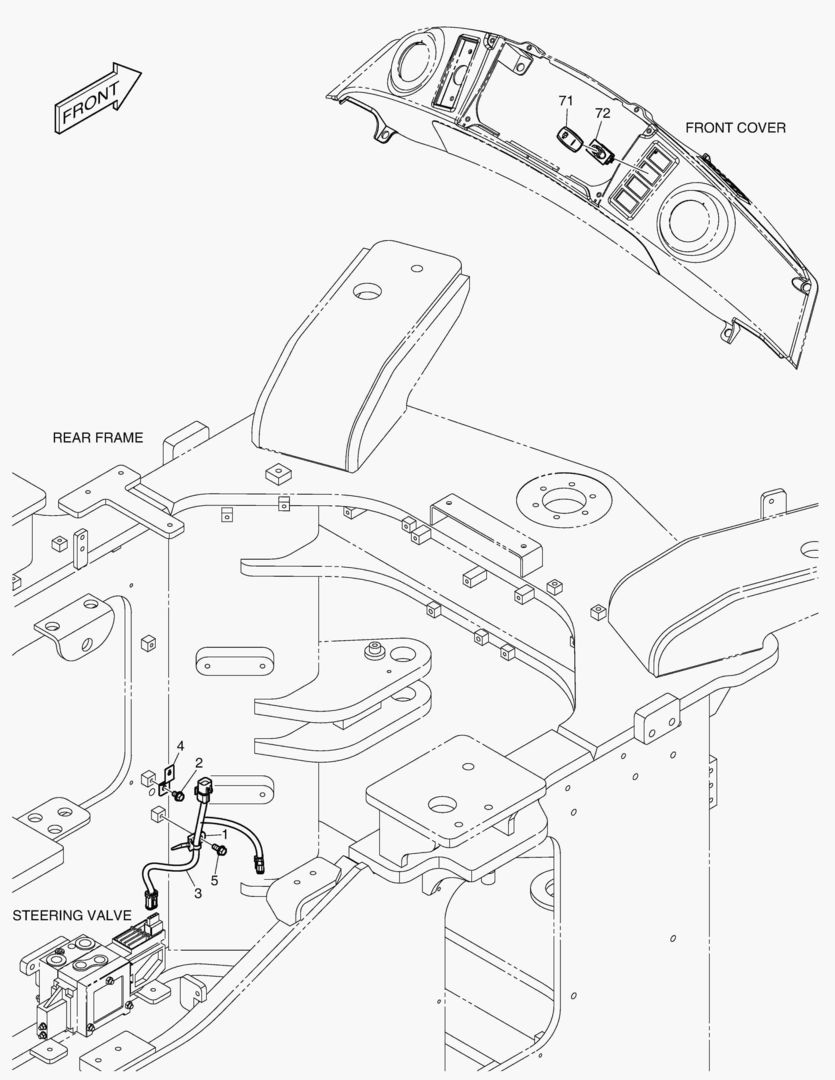 FRONT

71
72
FRONT COVER

REAR FRAME

4
2
1
5
3

STEERING VALVE