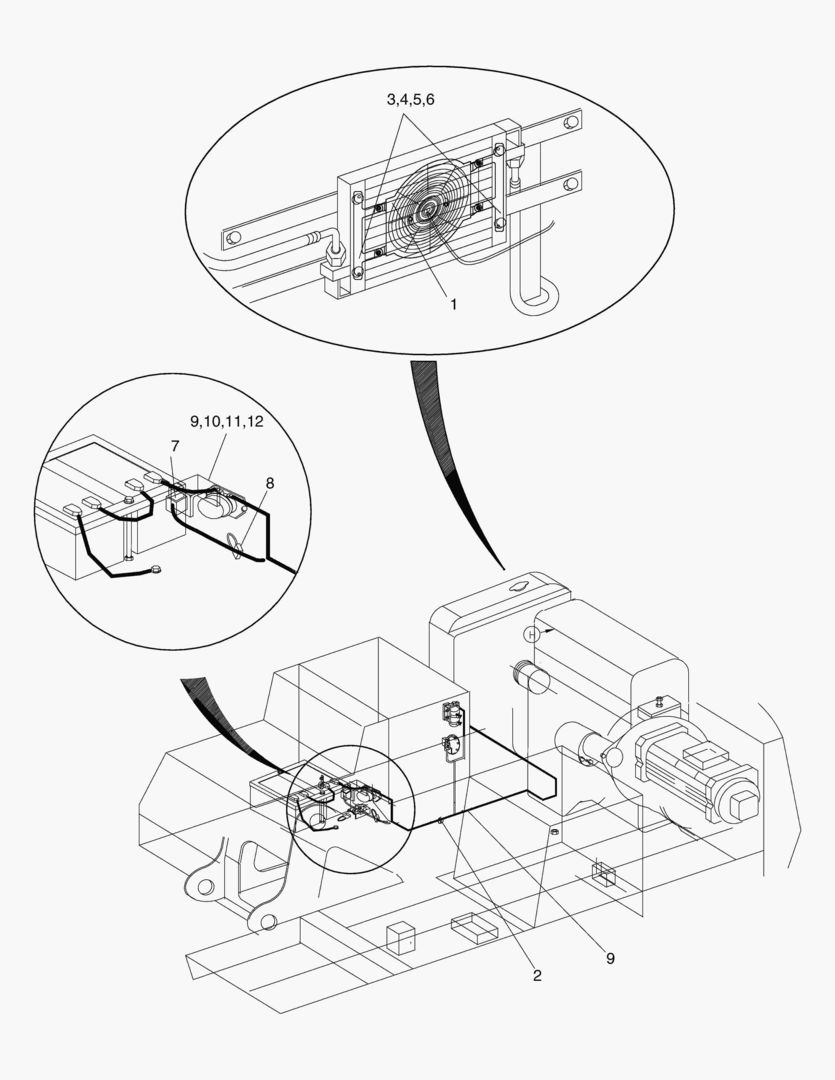 3,4,5,6

1

9,10,11,12

7

8

H

2

9