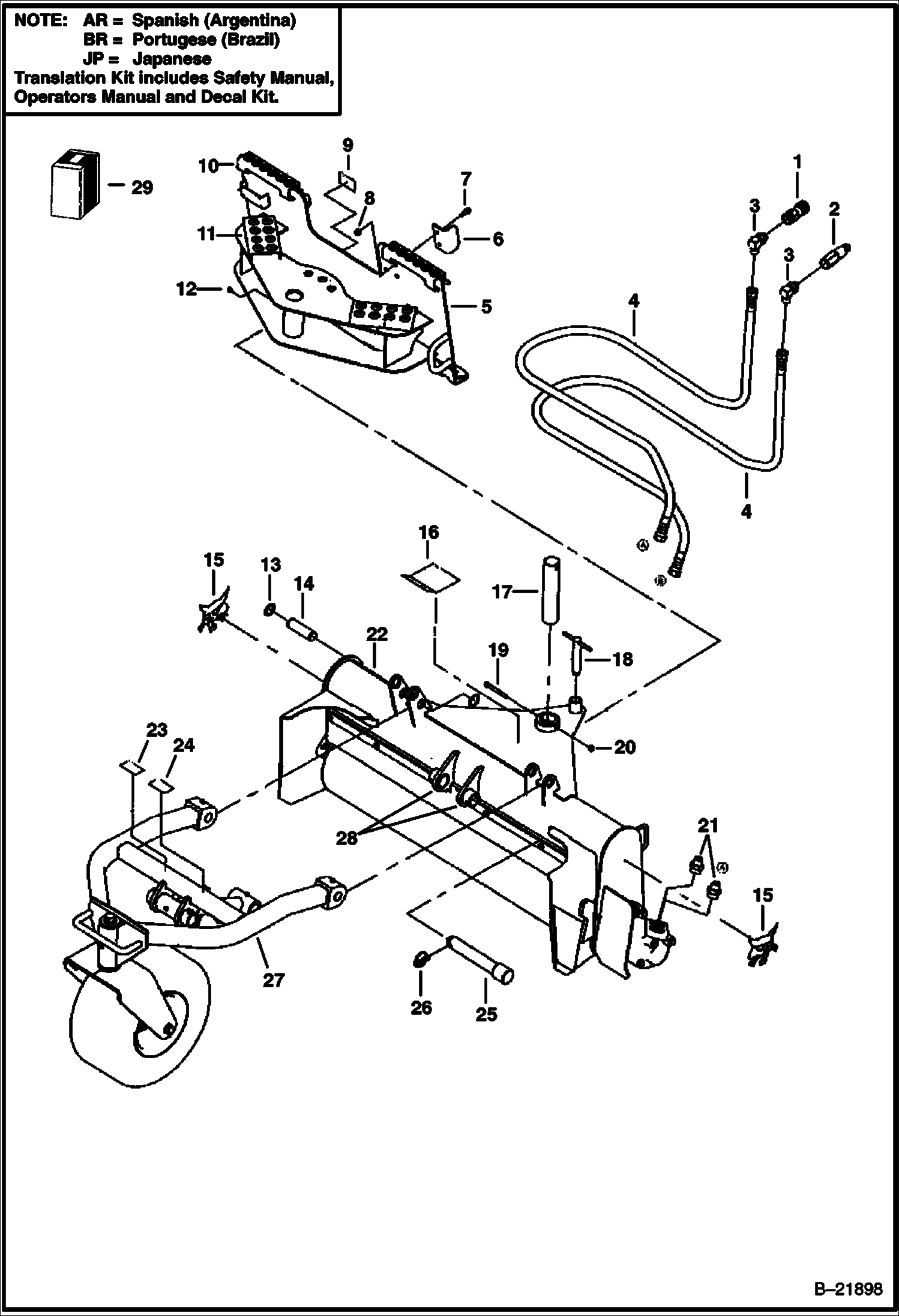 NOTE: AR = Spanish (Argentina)
BR = Portugese (Brazil)
JP = Japanese
Translation Kit includes Safety Manual, Operators Manual and Decal Kit.

29
10
9
8
7
6
11
12
5
1
3
2
3
4
4
A
B
16
15
13
14
17
22
19
18
20
23
24
28
21
A
15
27
26
25

B–21898