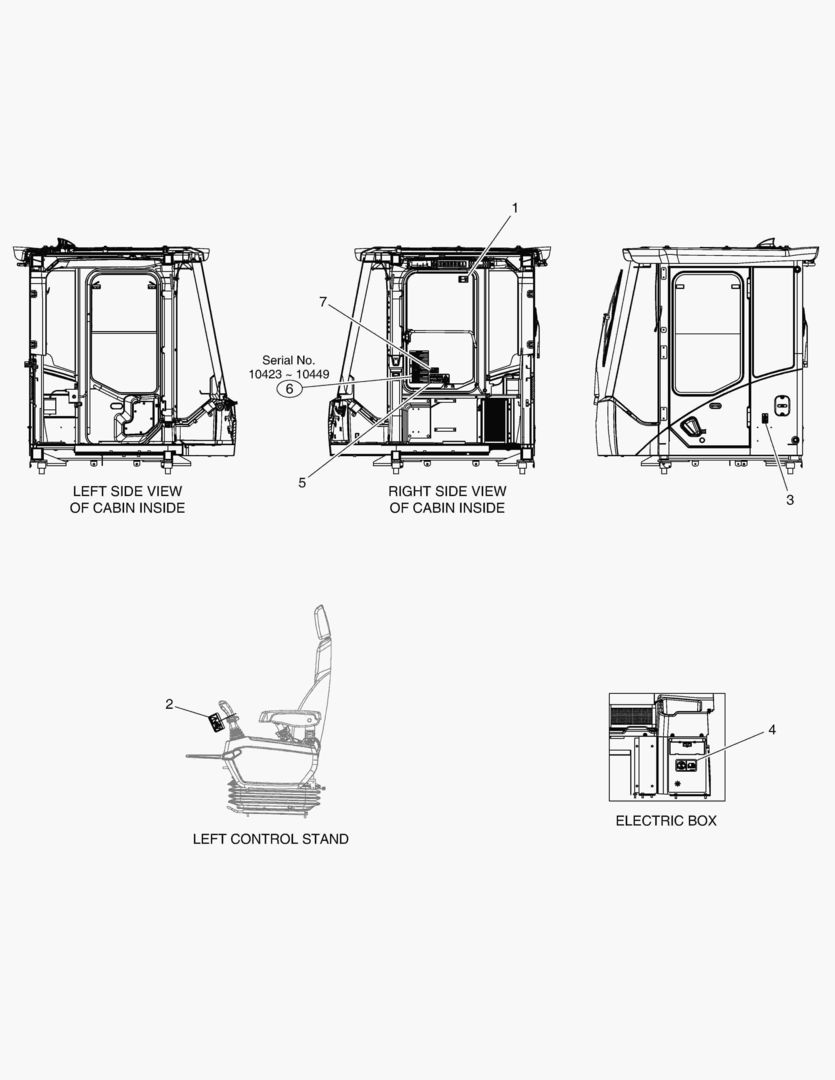 1

7

Serial No.
10423 ~ 10449

6

5

3

LEFT SIDE VIEW
OF CABIN INSIDE

RIGHT SIDE VIEW
OF CABIN INSIDE

2

4

LEFT CONTROL STAND

ELECTRIC BOX