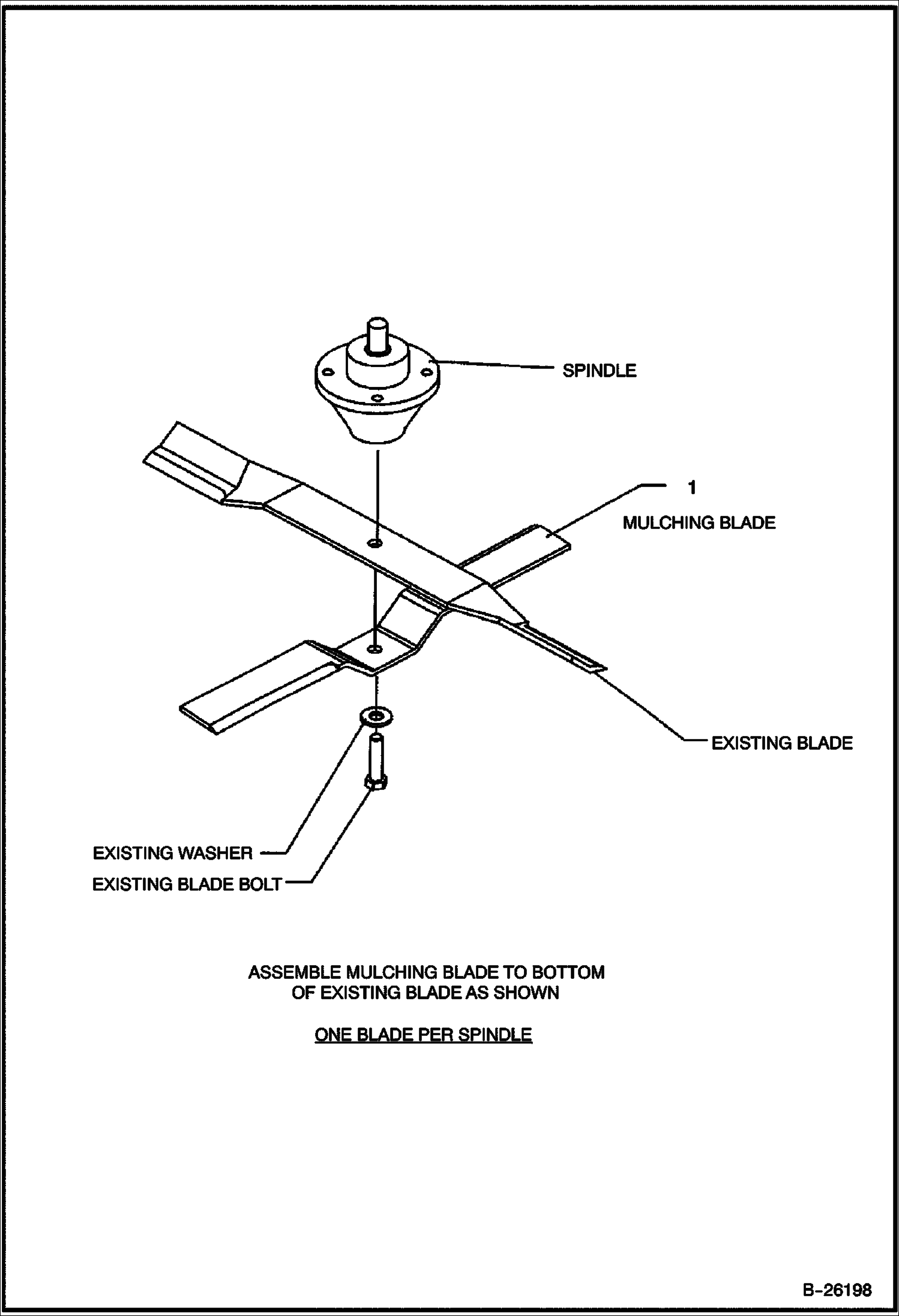 SPINDLE

1
MULCHING BLADE

EXISTING BLADE

EXISTING WASHER
EXISTING BLADE BOLT

ASSEMBLE MULCHING BLADE TO BOTTOM OF EXISTING BLADE AS SHOWN

ONE BLADE PER SPINDLE

B-26198