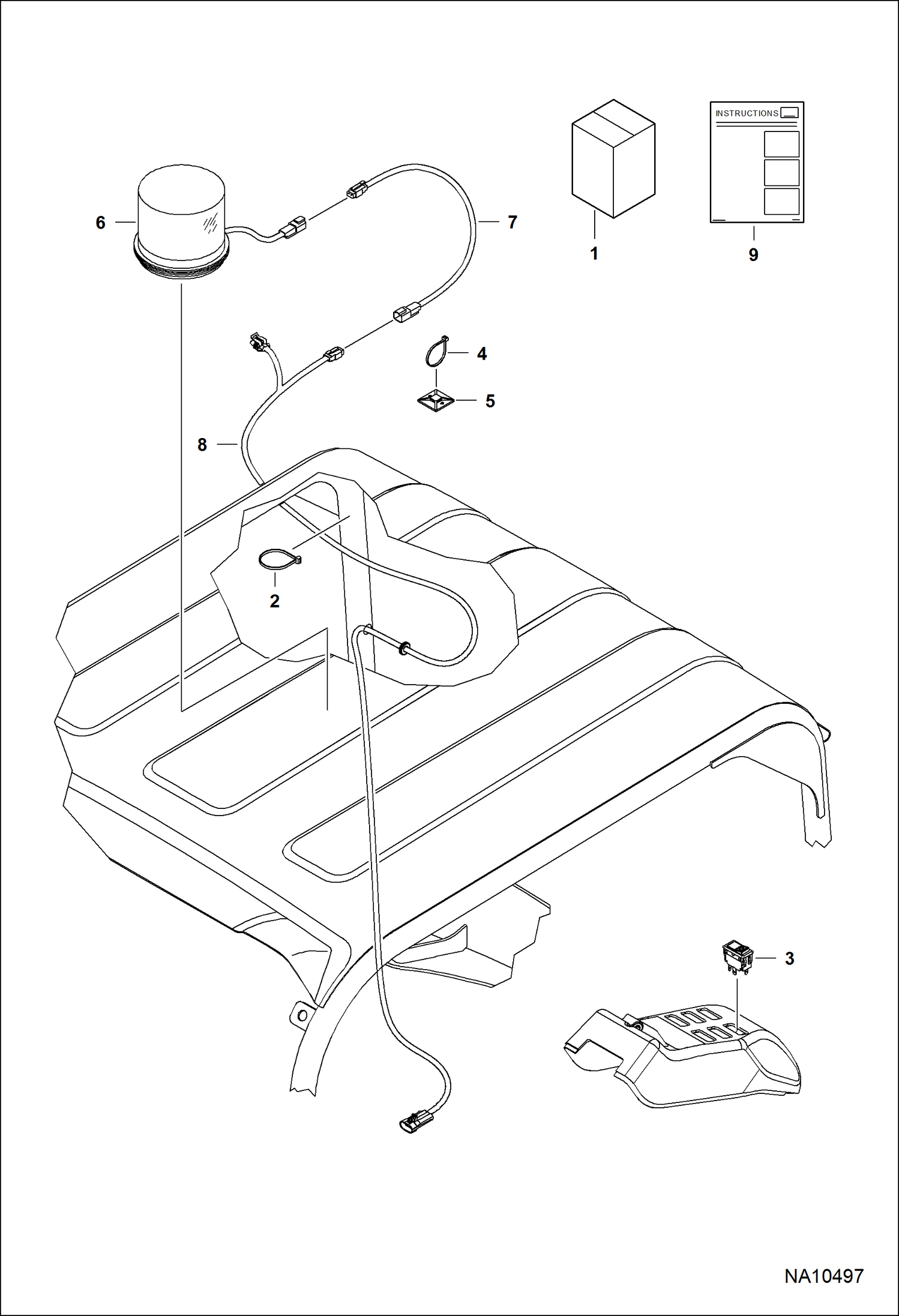 INSTRUCTIONS

6

7

1

9

4

5

8

2

3

NA10497