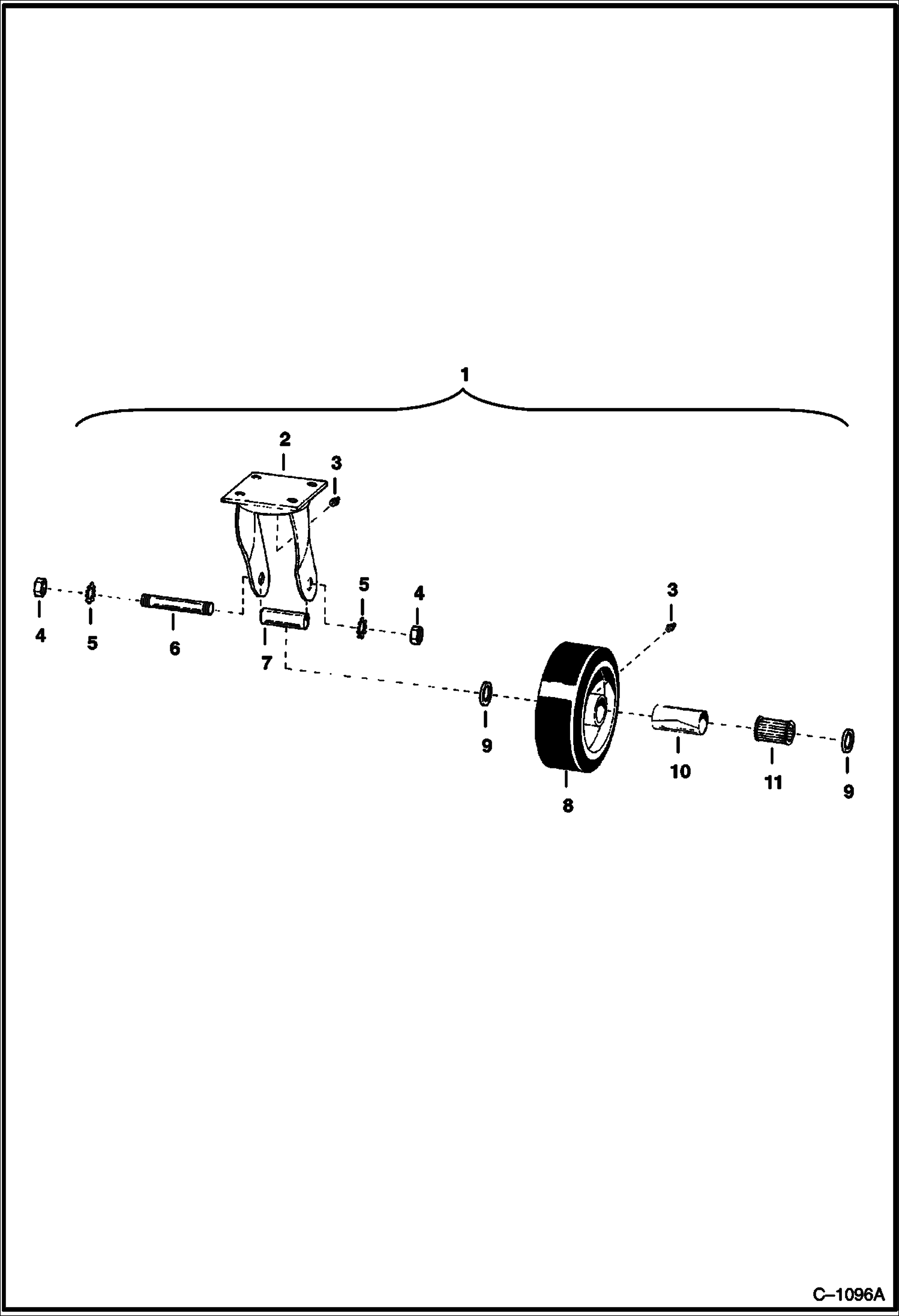 1
2
3
4
5
6
7
5
4
3
9
8
10
11
9

C–1096A