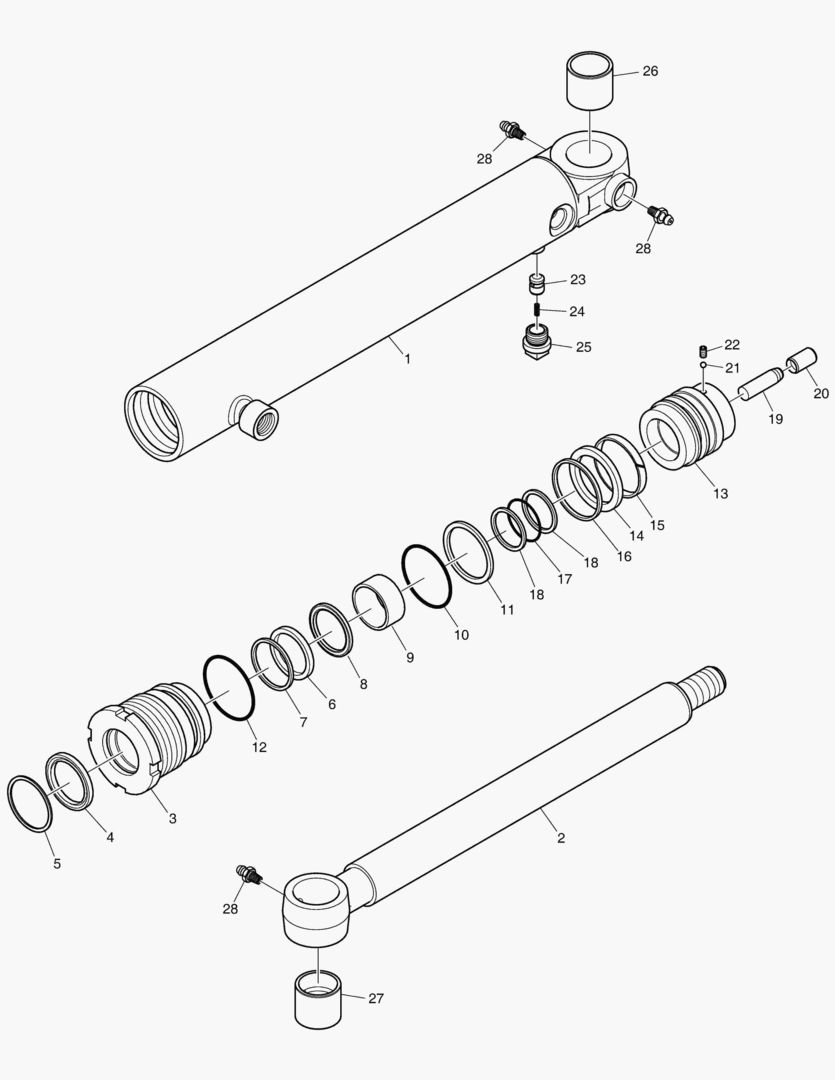 26
28
28
23
24
25
1
22
21
20
19
13
15
14
16
18
17
18
11
10
9
8
6
7
12
3
4
5
2
28
27