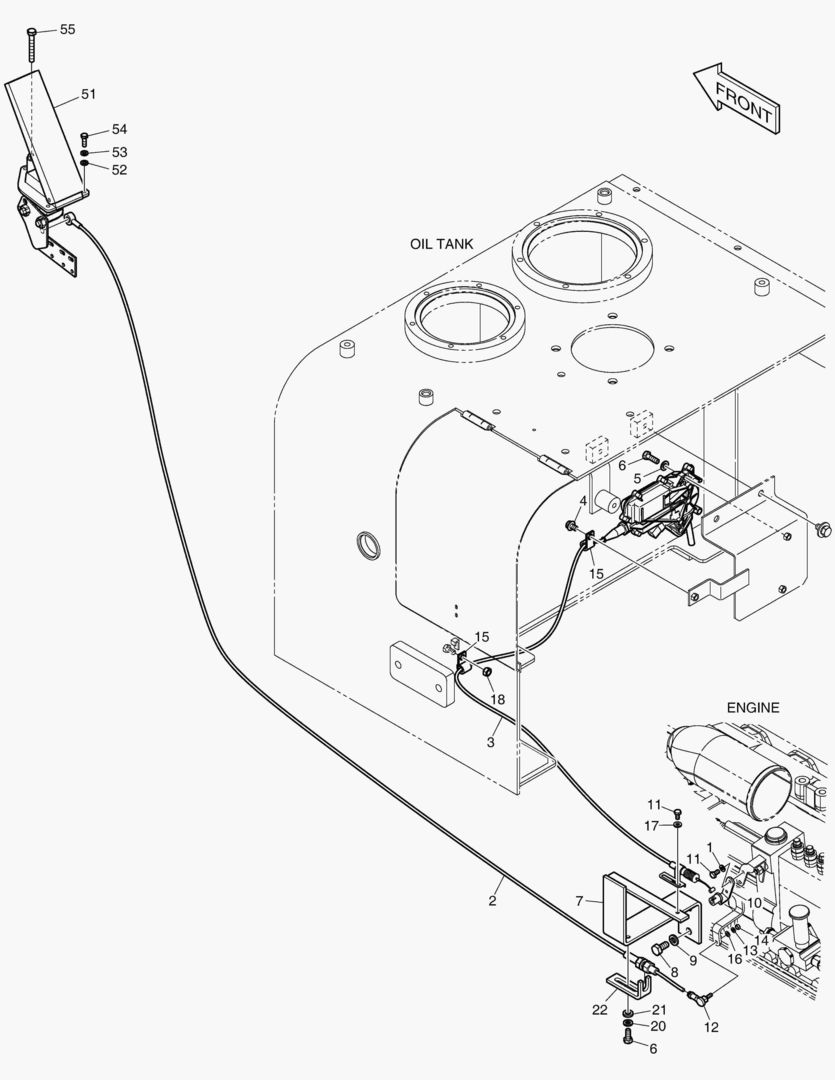 55
51
54
53
52
FRONT
OIL TANK
6
5
4
15
15
18
3
ENGINE
11
17
11
1
2
7
10
14
13
16
9
8
22
21
20
6
12