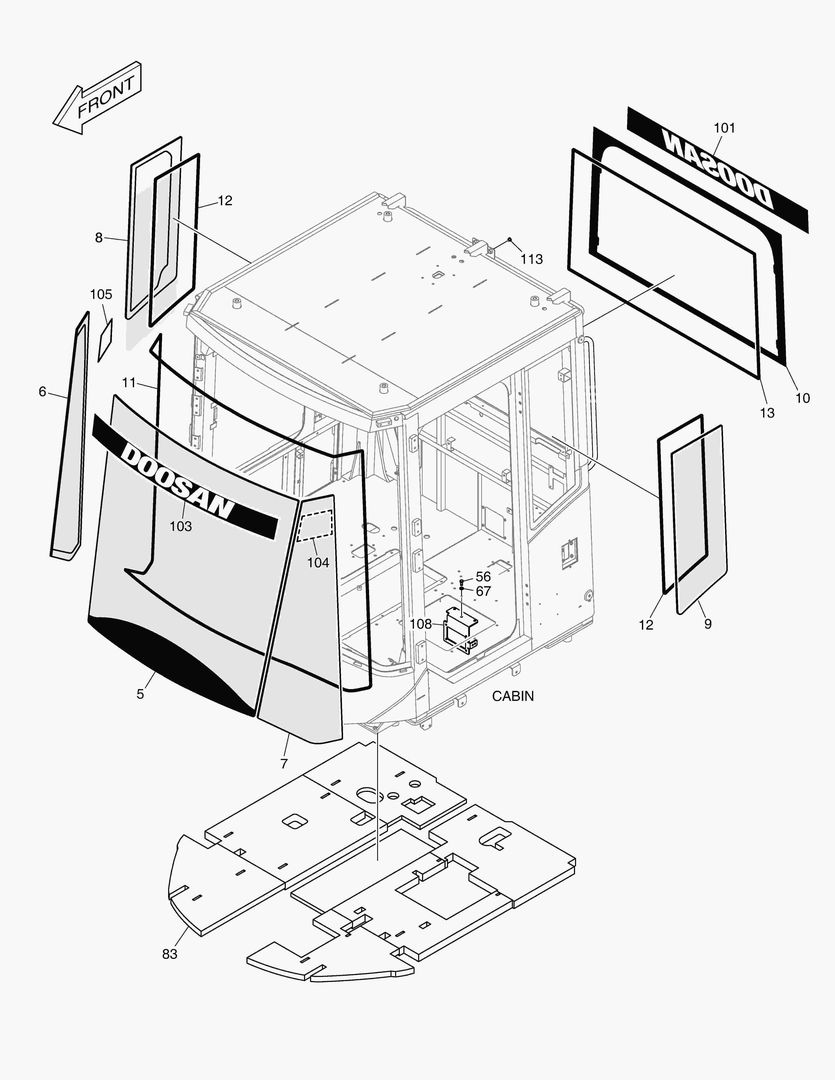 FRONT

101

DOOSAN

12

8

113

105

11

6

13

10

DOOSAN

103

104

56

67

108

12

9

5

CABIN

7

83