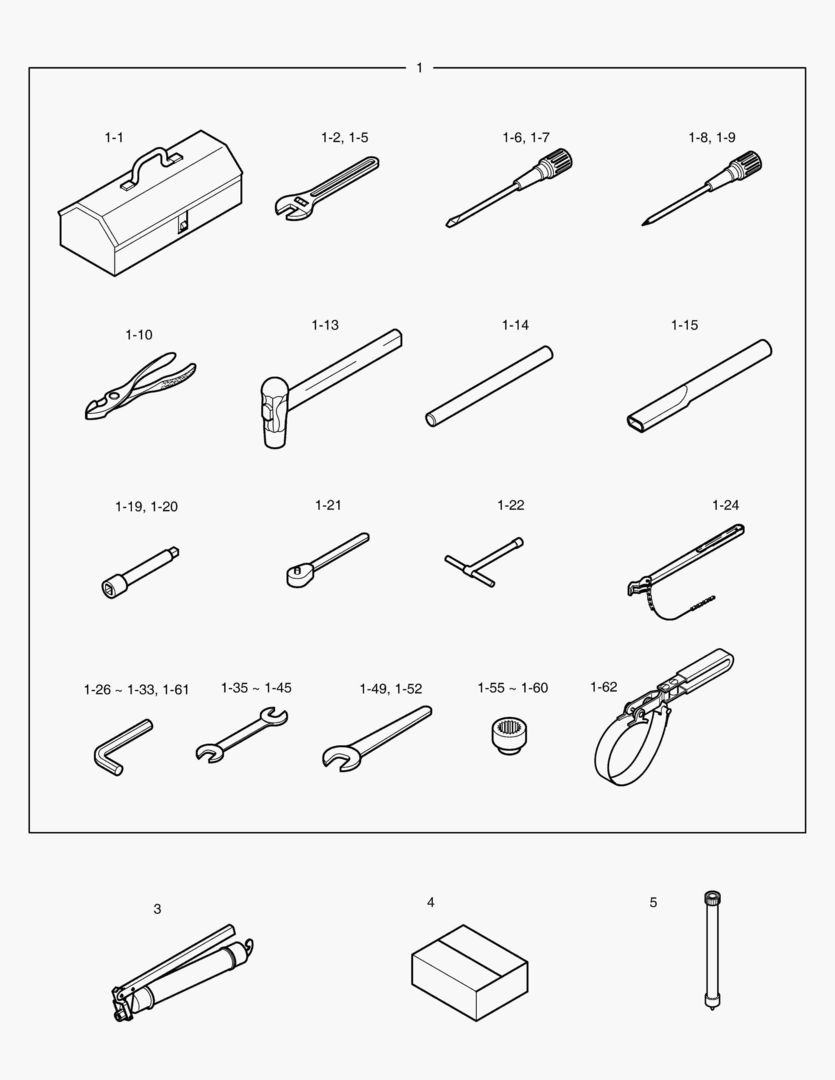 1

1-1

1-2, 1-5

1-6, 1-7

1-8, 1-9

1-10

1-13

1-14

1-15

1-19, 1-20

1-21

1-22

1-24

1-26 ~ 1-33, 1-61

1-35 ~ 1-45

1-49, 1-52

1-55 ~ 1-60

1-62

3

4

5