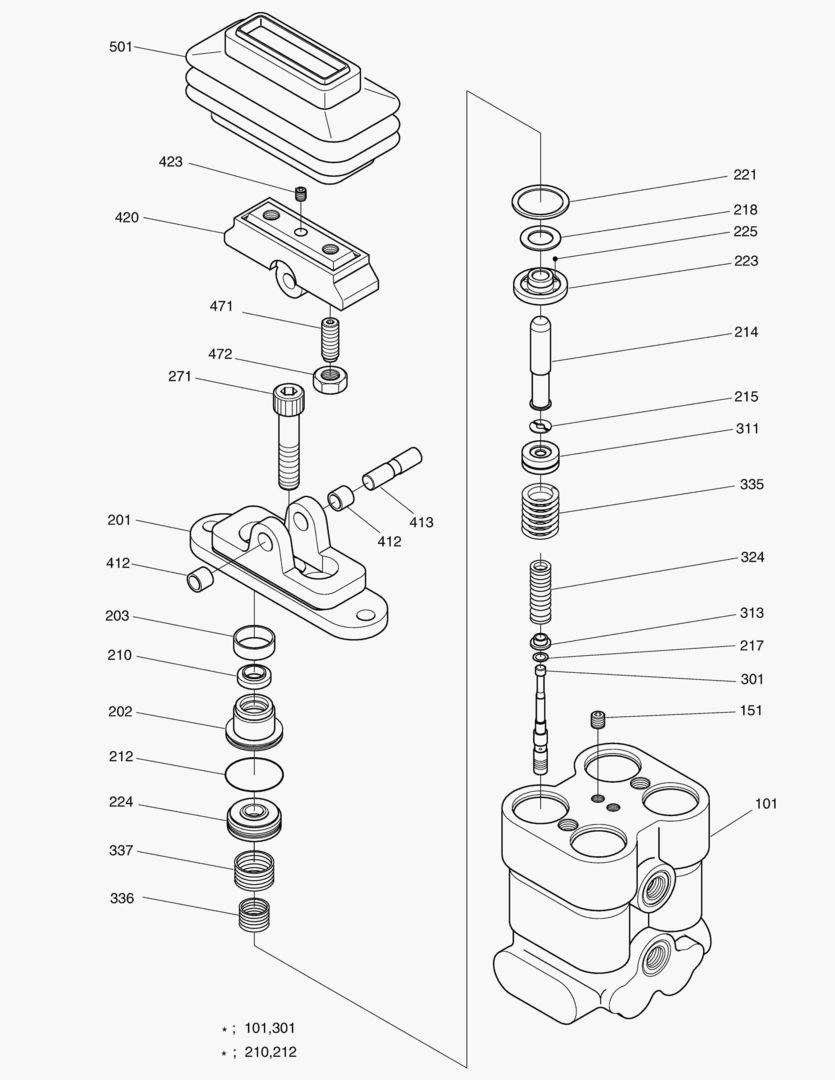 501
423
420
471
472
271
201
412
413
412
203
210
202
212
224
337
336
221
218
225
223
214
215
311
335
324
313
217
301
151
101
* ; 101,301
* ; 210,212