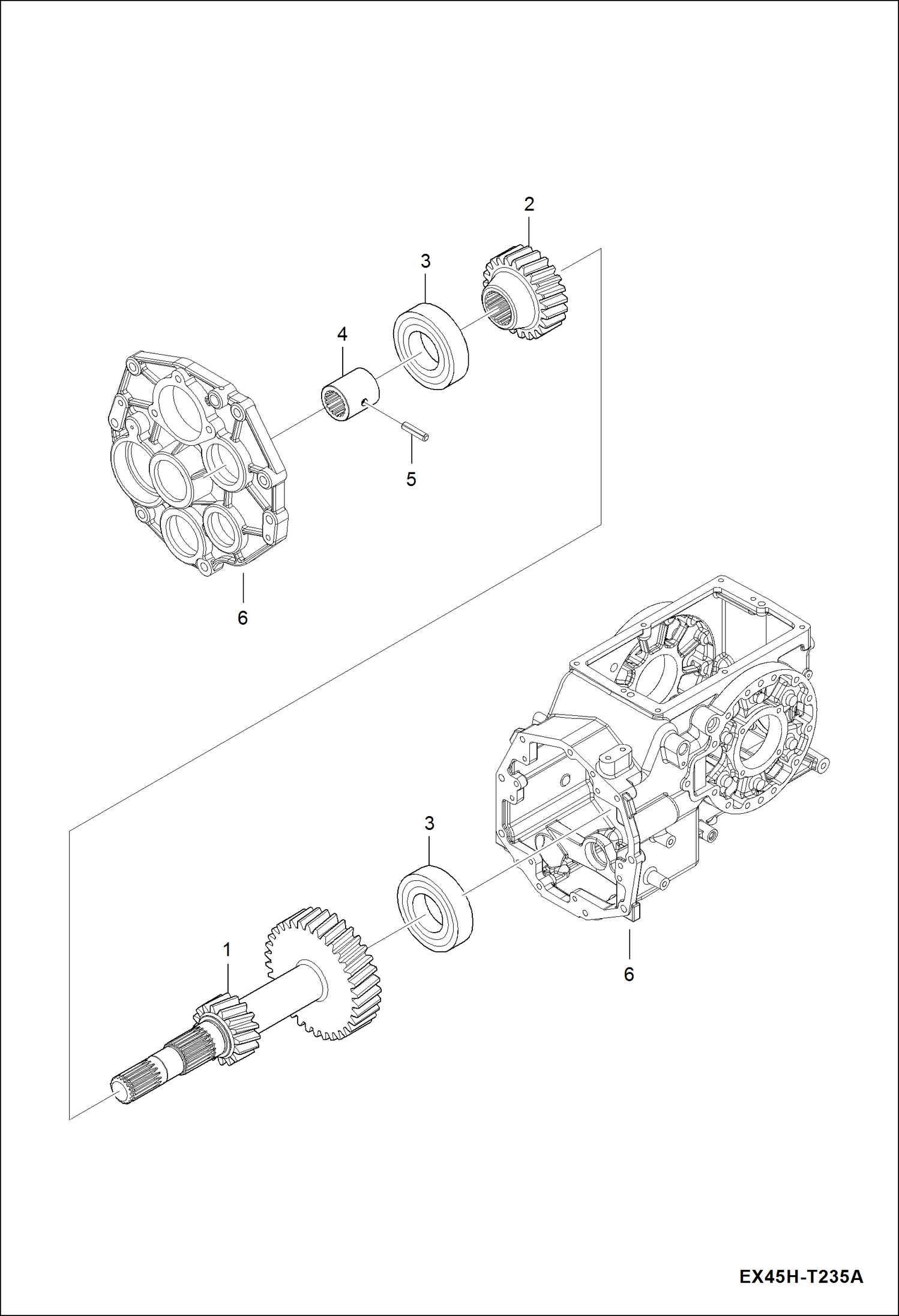 2
3
4
5
6
3
1
6
EX45H-T235A