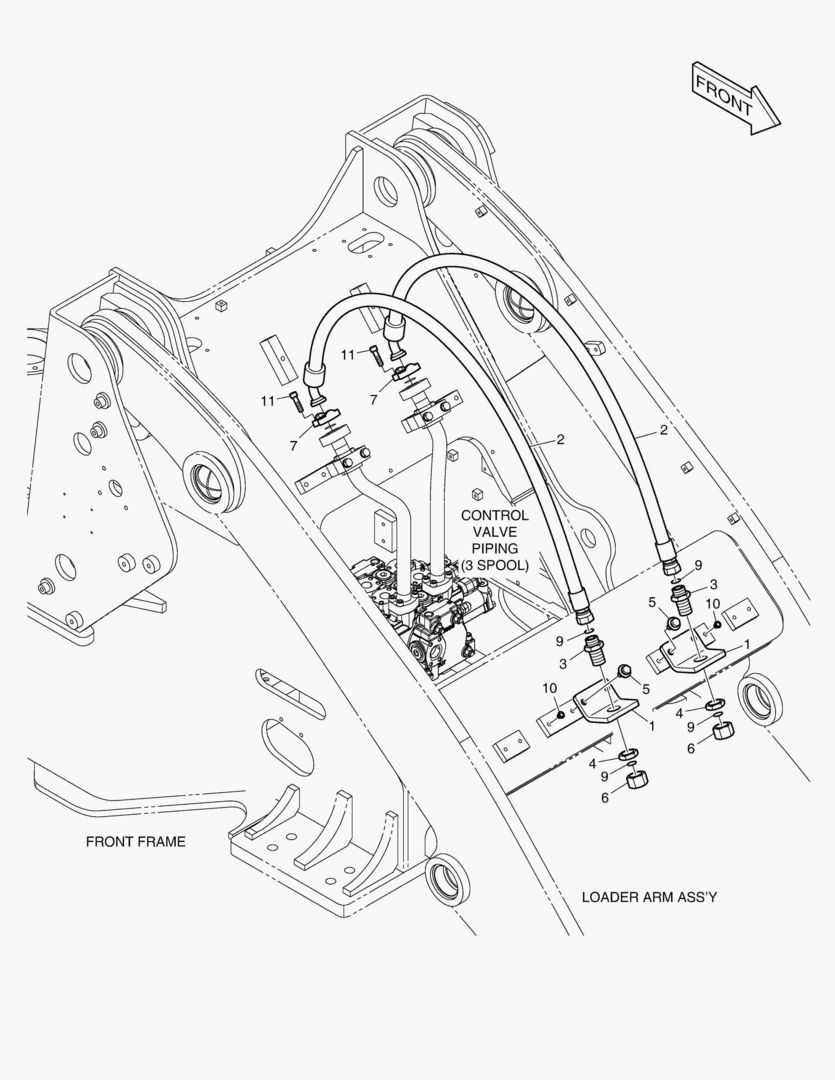 FRONT

11
11
7
7
2
2
CONTROL VALVE PIPING (3 SPOOL)
9
3
5
10
1
9
3
5
10
1
4
9
6
4
9
6

FRONT FRAME

LOADER ARM ASS'Y