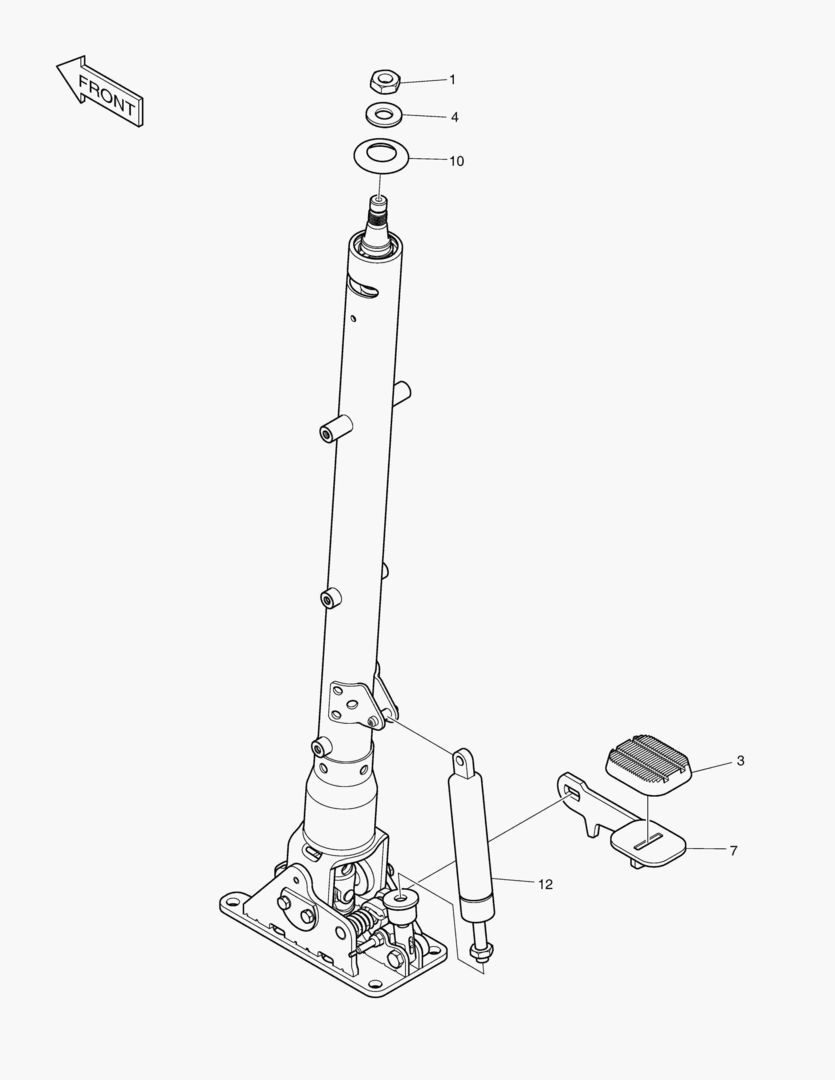 FRONT

1

4

10

3

7

12