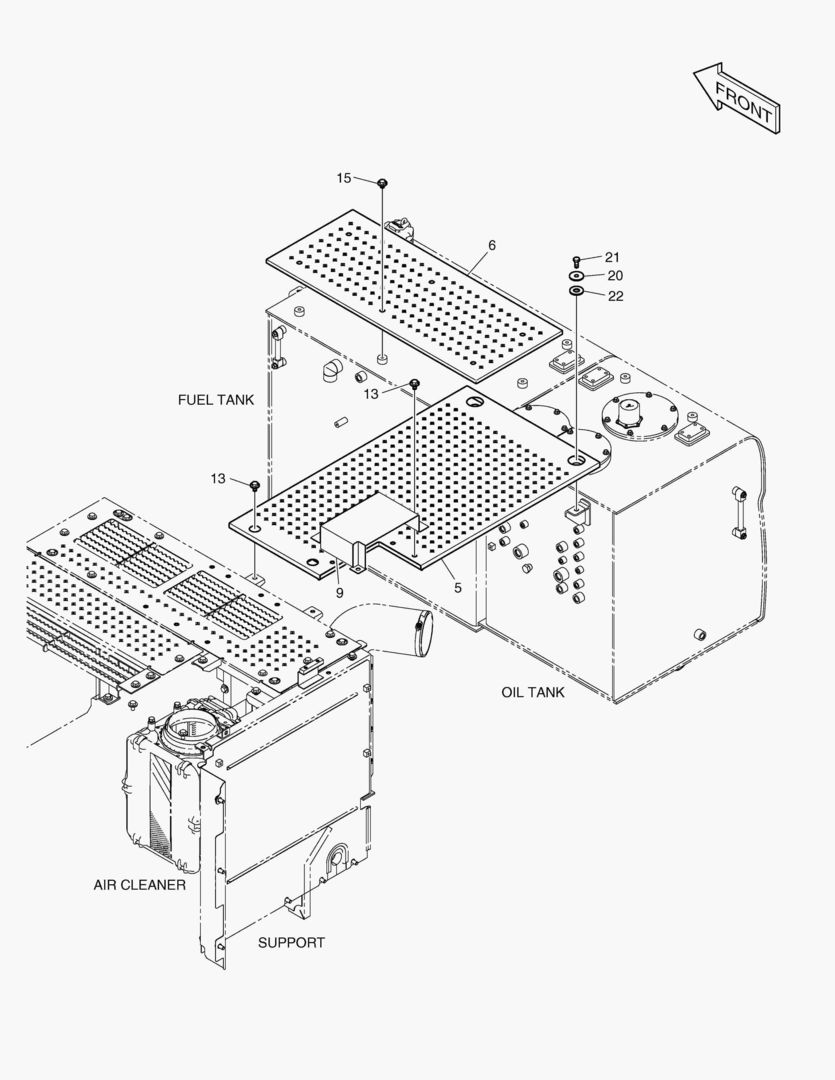 FRONT

15
6
21
20
22
FUEL TANK
13
13
9
5
OIL TANK
AIR CLEANER
SUPPORT