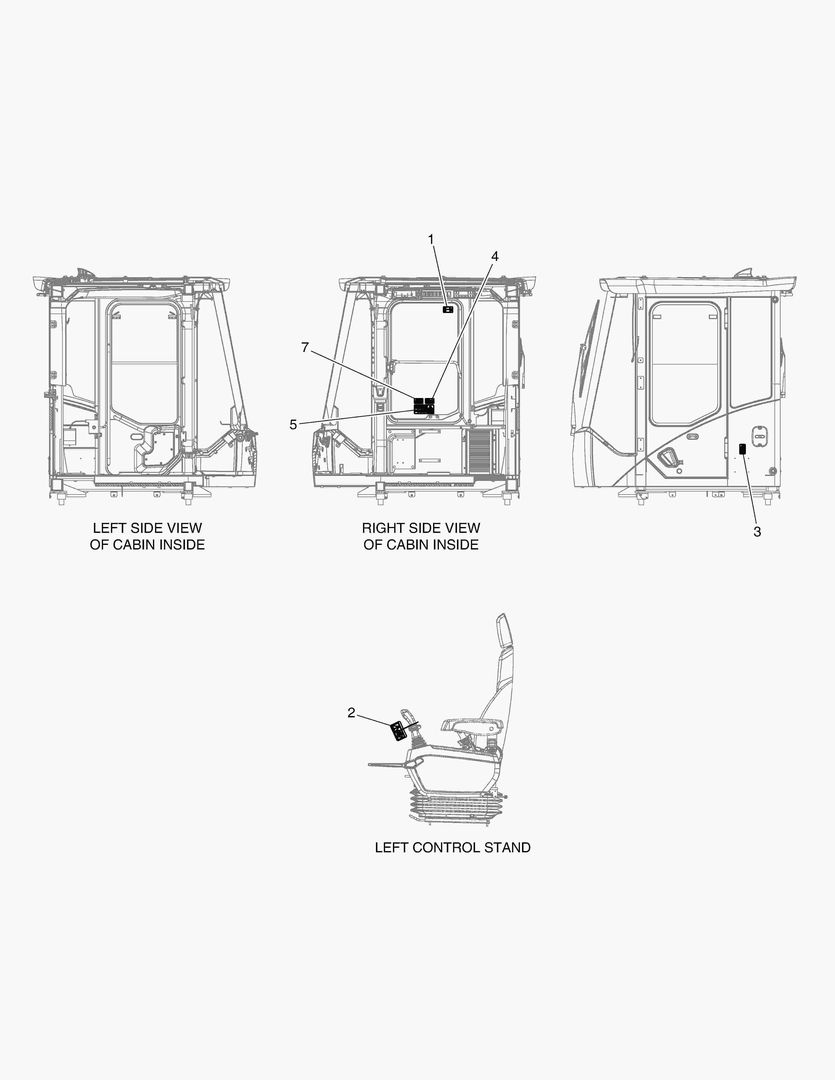 1
4
7
5
3

LEFT SIDE VIEW
OF CABIN INSIDE

RIGHT SIDE VIEW
OF CABIN INSIDE

2

LEFT CONTROL STAND