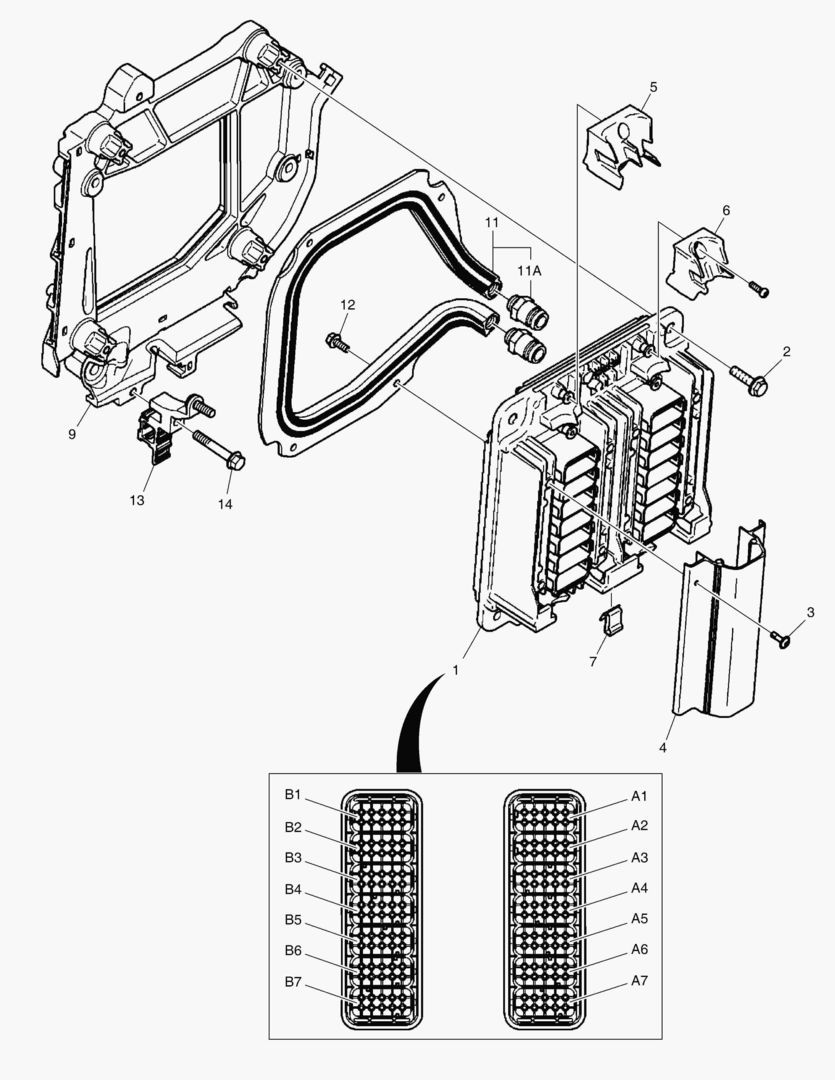 5
6
11
11A
12
2
9
13
14
3
7
1
4
B1
B2
B3
B4
B5
B6
B7
A1
A2
A3
A4
A5
A6
A7