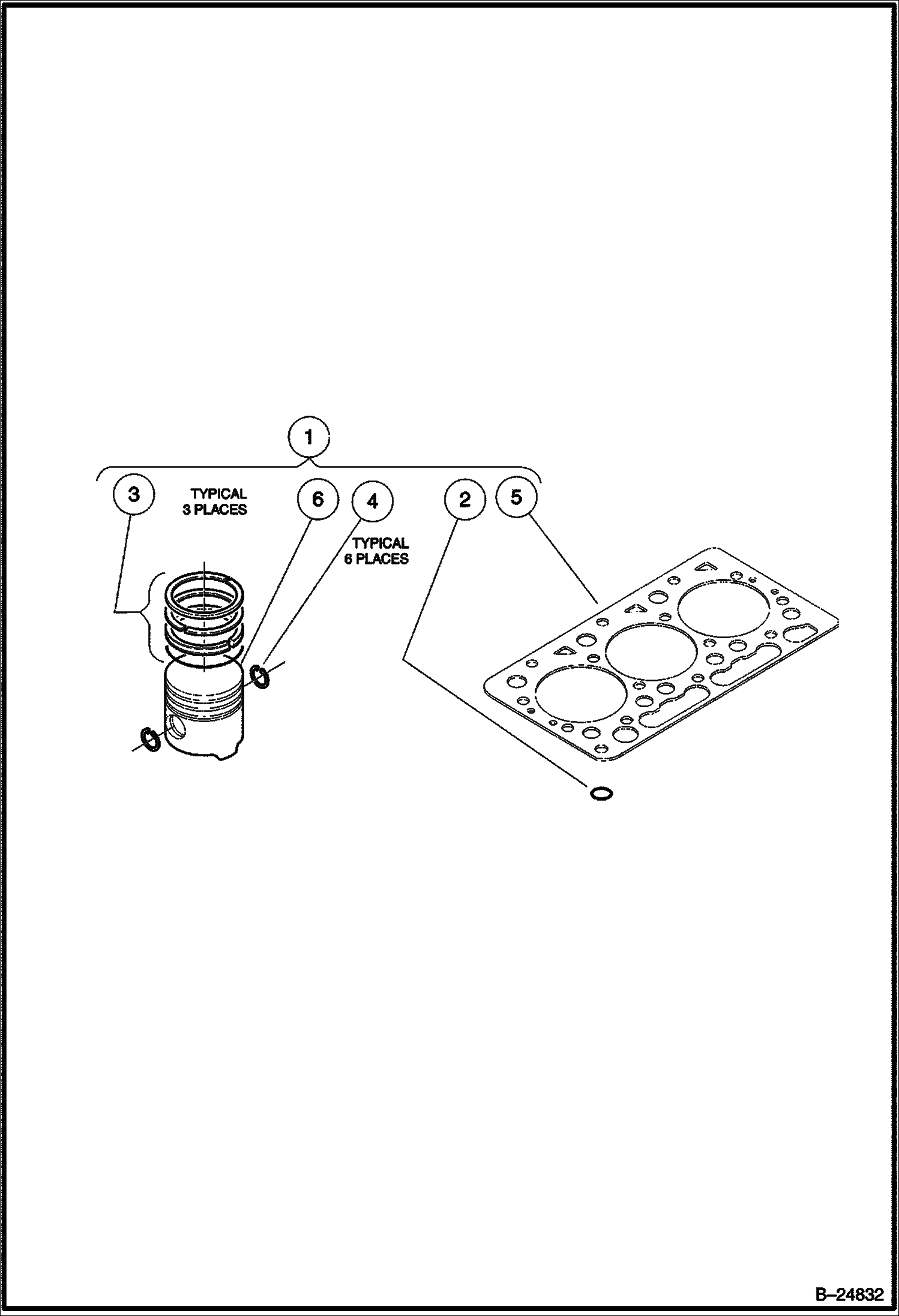 1

3

TYPICAL
3 PLACES

6

4

TYPICAL
6 PLACES

2

5

B–24832