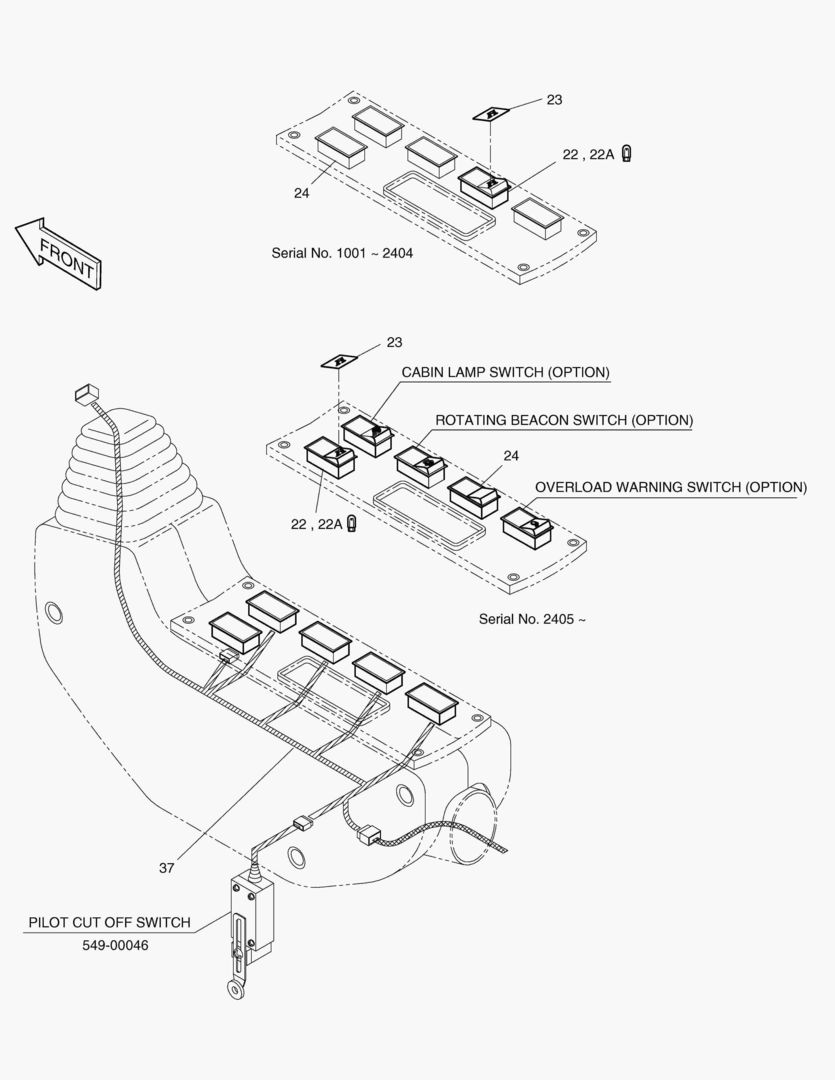 23

22 , 22A

24

FRONT

Serial No. 1001 ~ 2404

23

CABIN LAMP SWITCH (OPTION)

ROTATING BEACON SWITCH (OPTION)

24

OVERLOAD WARNING SWITCH (OPTION)

22 , 22A

Serial No. 2405 ~

37

PILOT CUT OFF SWITCH

549-00046