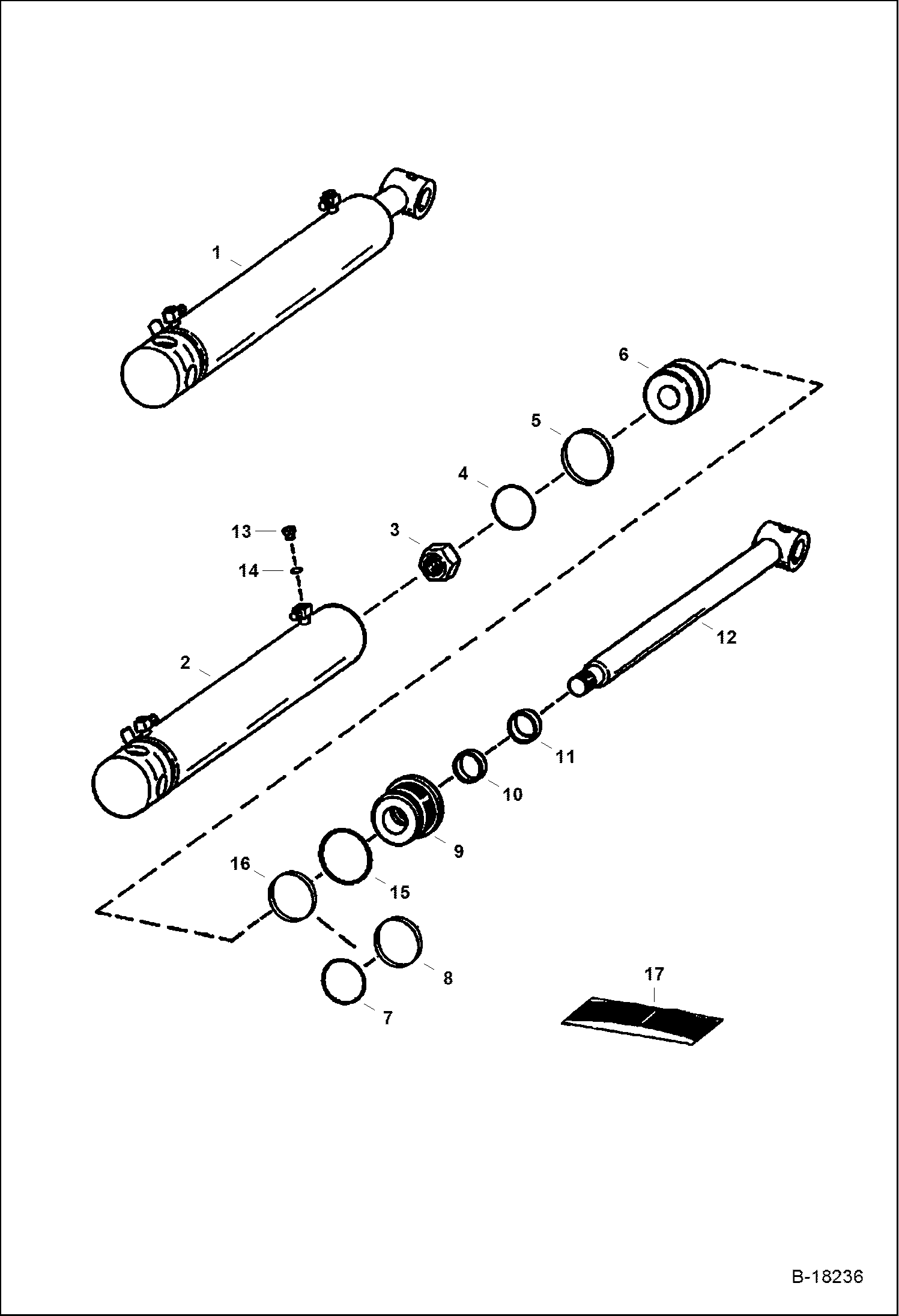 1

6

5

4

13

3

14

12

2

11

10

9

16

15

8

7

17

B-18236