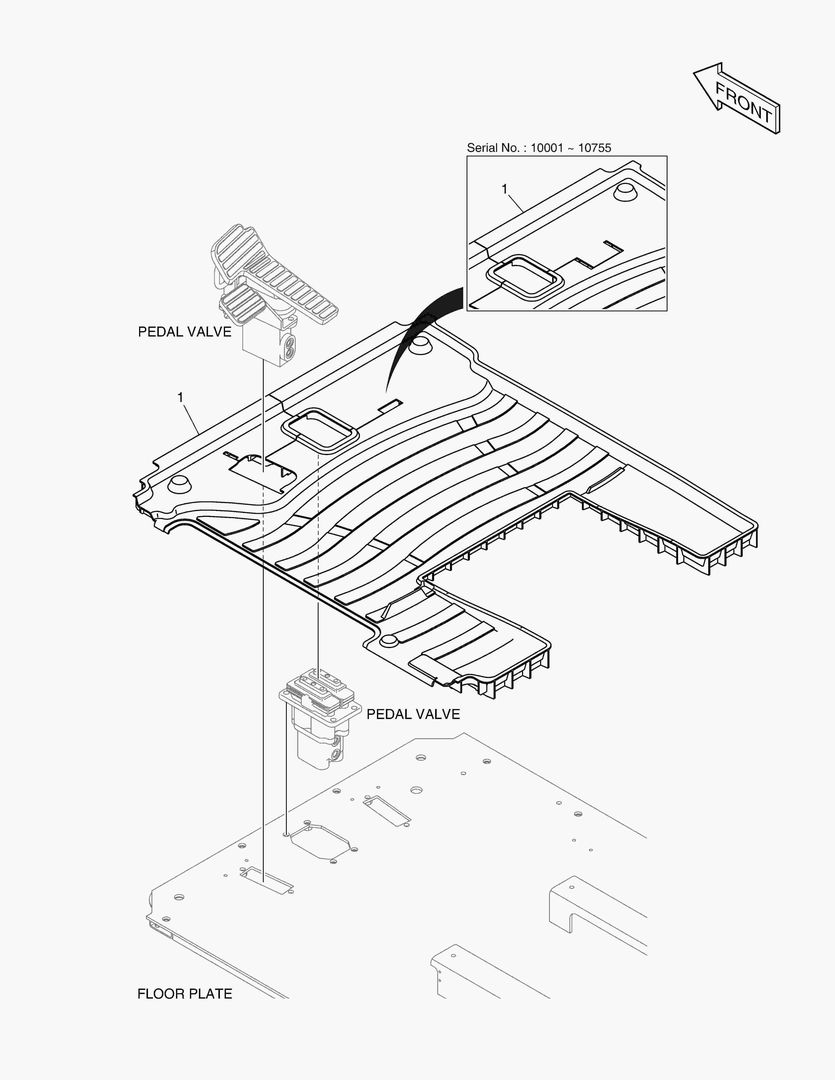 FRONT

Serial No. : 10001 ~ 10755

1

PEDAL VALVE

1

PEDAL VALVE

FLOOR PLATE