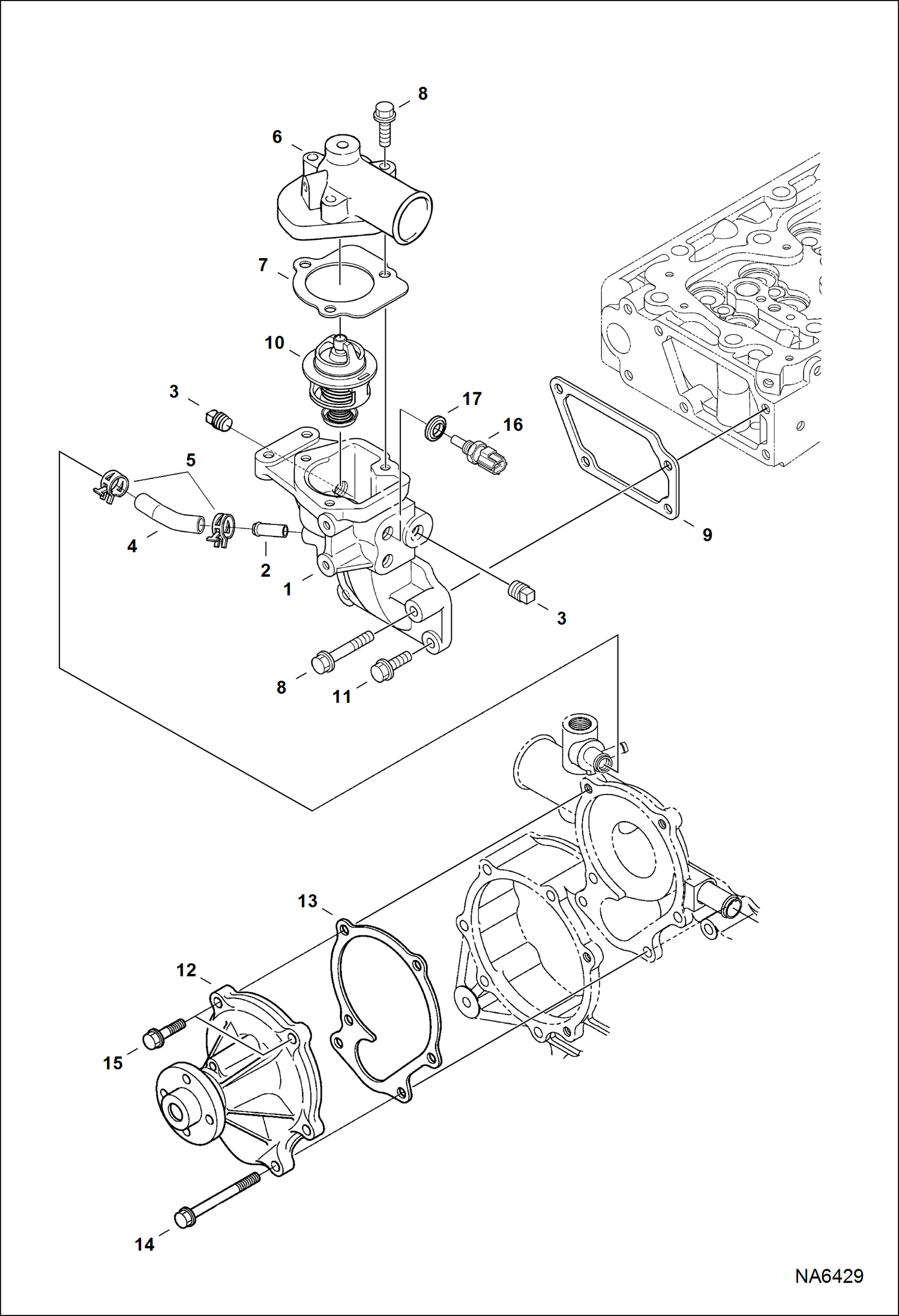 8
6
7
10
3
17
16
5
4
2
1
9
3
8
11
13
12
15
14
NA6429