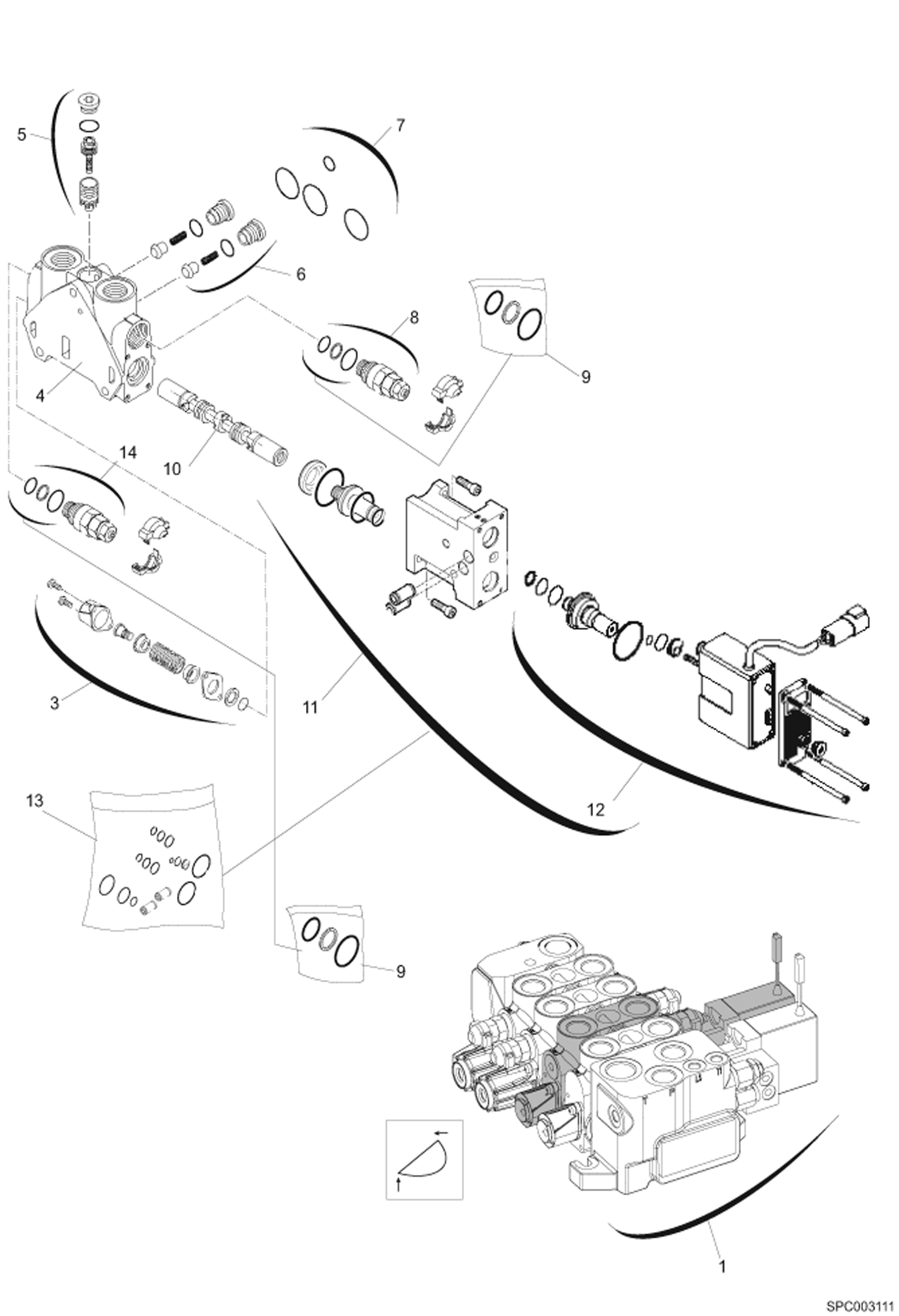 5
7
6
8
9
4
14
10
3
11
12
13
9
1
SPC003111