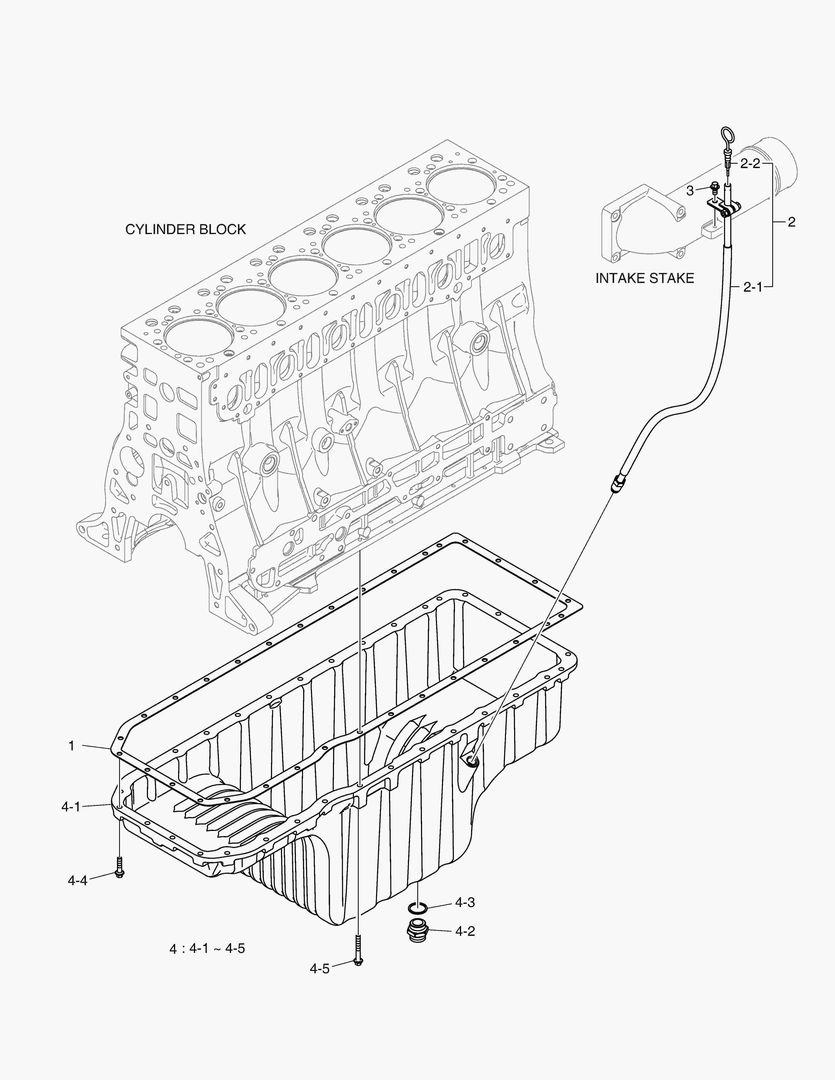 CYLINDER BLOCK

2-2

3

2

INTAKE STAKE

2-1

1

4-1

4-4

4-3

4-2

4 : 4-1 ~ 4-5

4-5