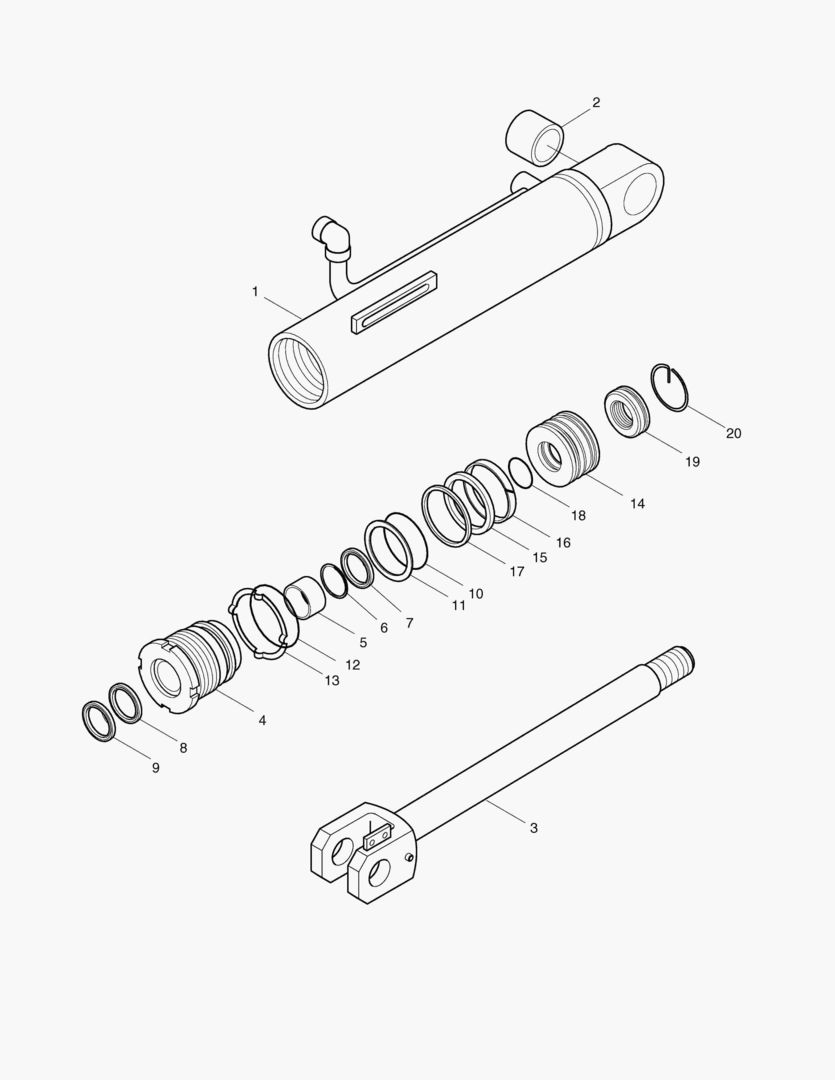 2
1
20
19
14
18
16
15
17
10
11
7
6
5
12
13
4
8
9
3