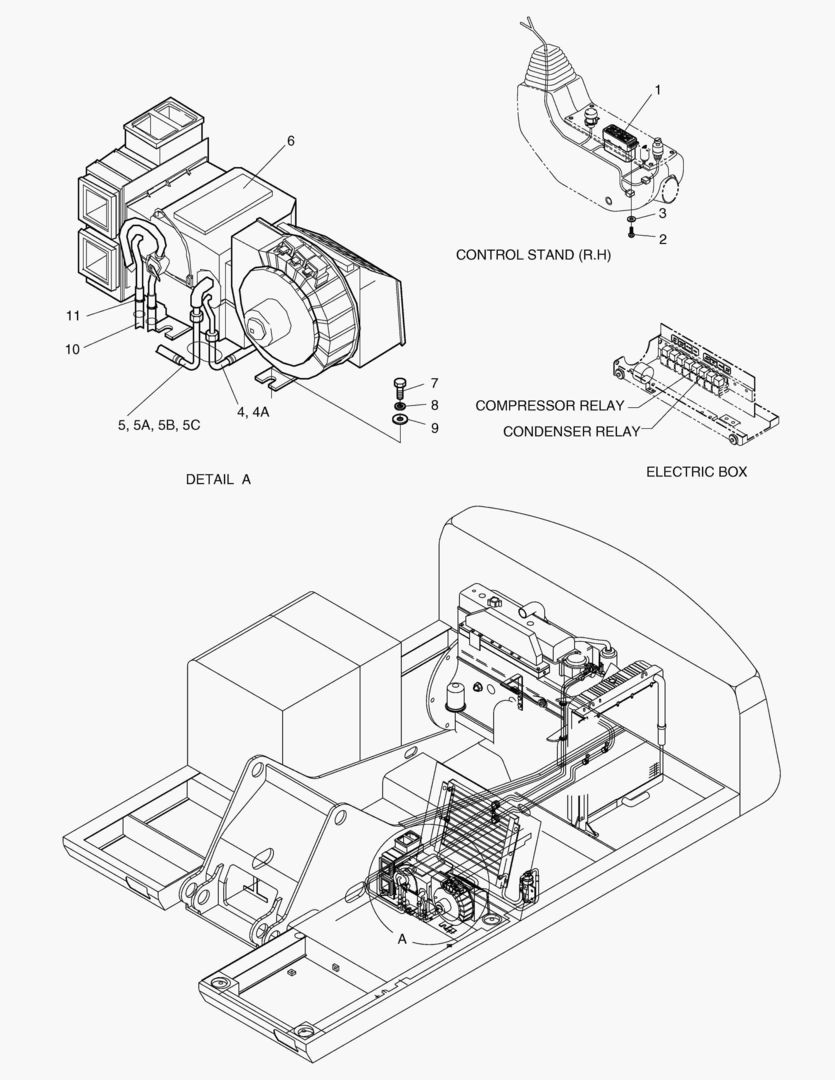 6

11

10

5, 5A, 5B, 5C

4, 4A

7

8

9

DETAIL A

1

3

2

CONTROL STAND (R.H)

COMPRESSOR RELAY

CONDENSER RELAY

ELECTRIC BOX

A