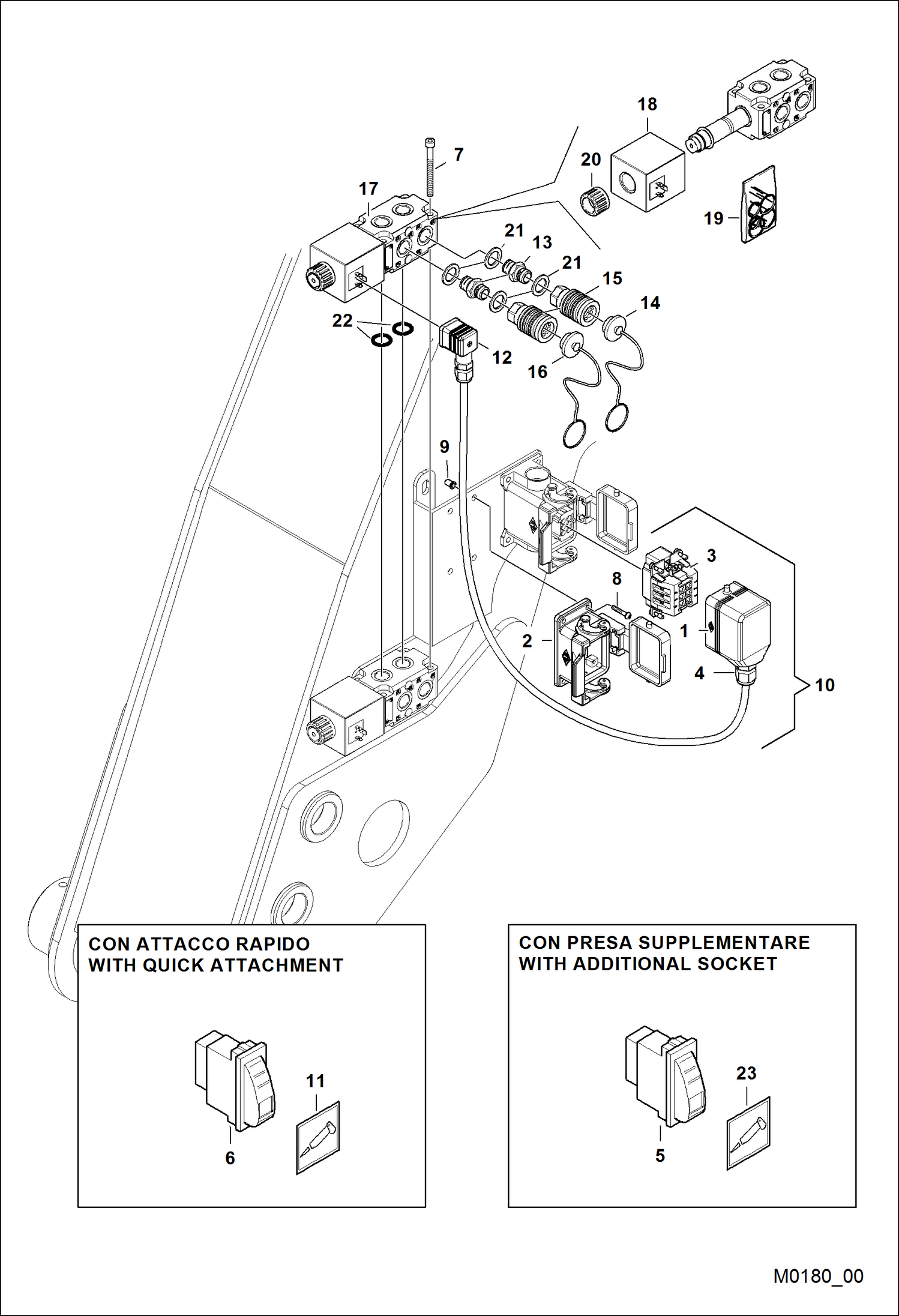 18
7
20
17
19
21
13
21
15
14
22
12
16
9
3
8
1
2
4
10

CON ATTACCO RAPIDO
WITH QUICK ATTACHMENT

11
6

CON PRESA SUPPLEMENTARE
WITH ADDITIONAL SOCKET

23
5

M0180_00