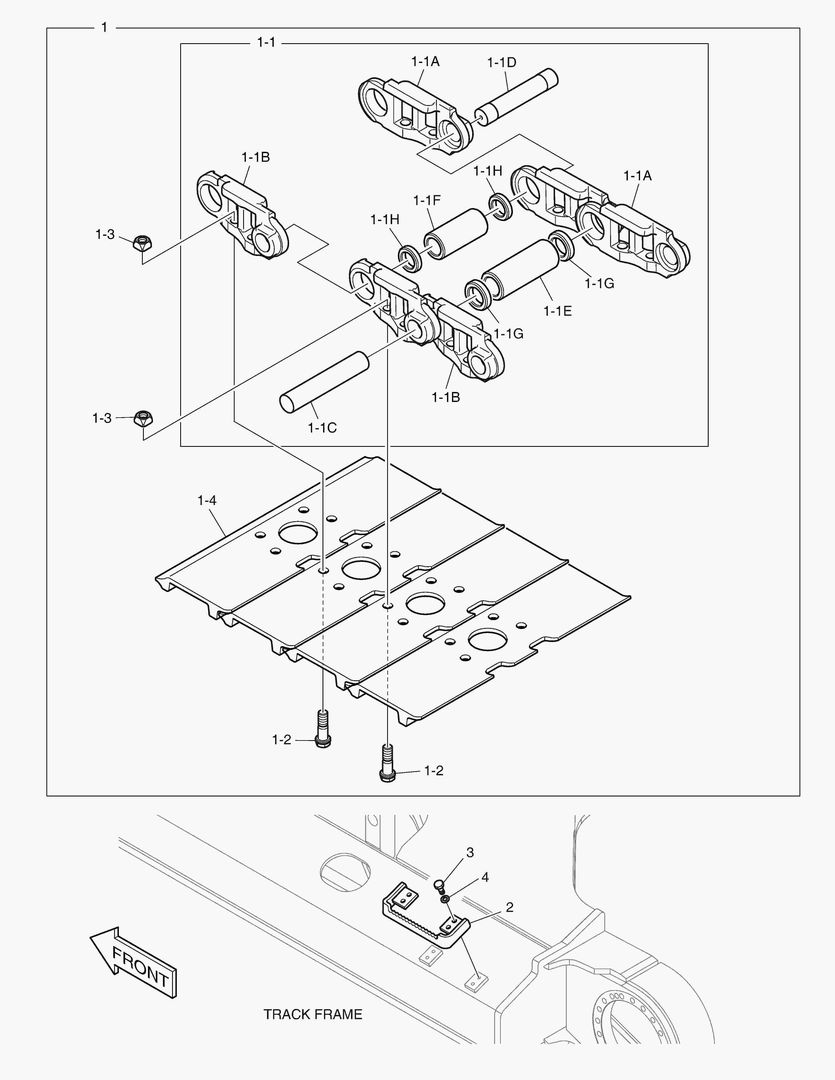 1

1-1

1-1A
1-1D
1-1B
1-1H
1-1A
1-1F
1-1H
1-3
1-1G
1-1E
1-1G
1-1B
1-3
1-1C
1-4
1-2
1-2

3
4
2
FRONT
TRACK FRAME