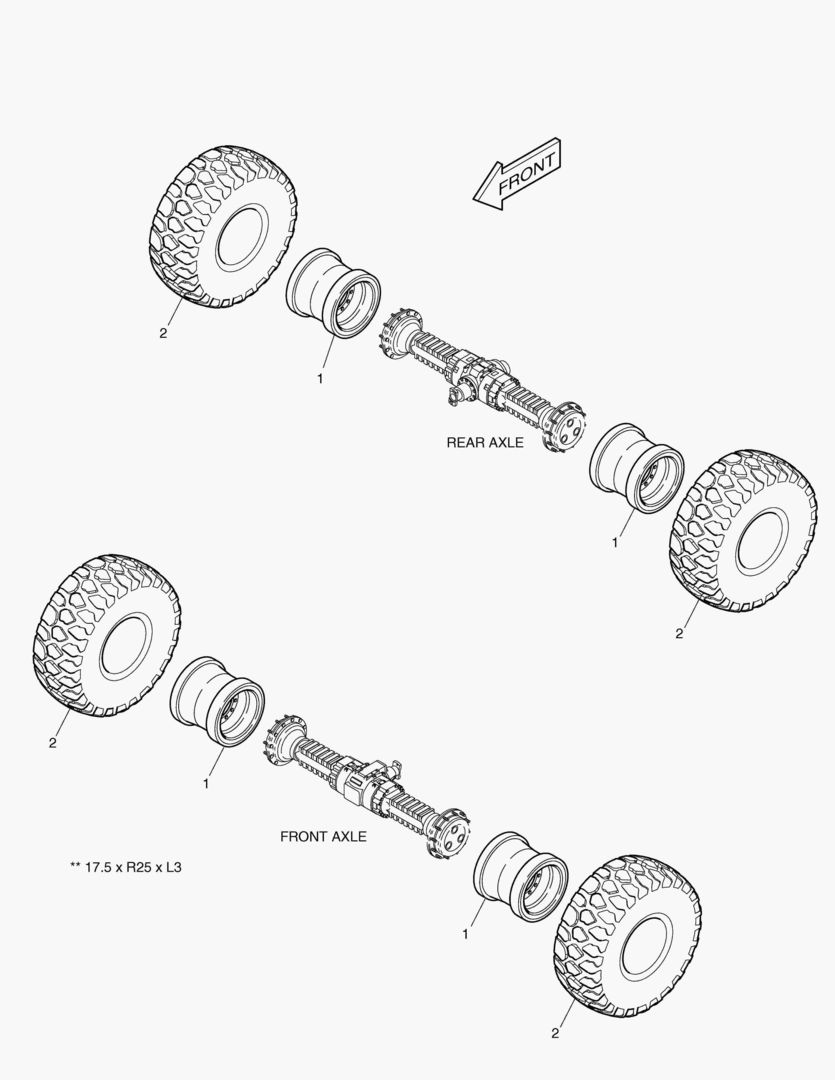 FRONT

2

1

REAR AXLE

1

2

2

1

FRONT AXLE

** 17.5 x R25 x L3

1

2