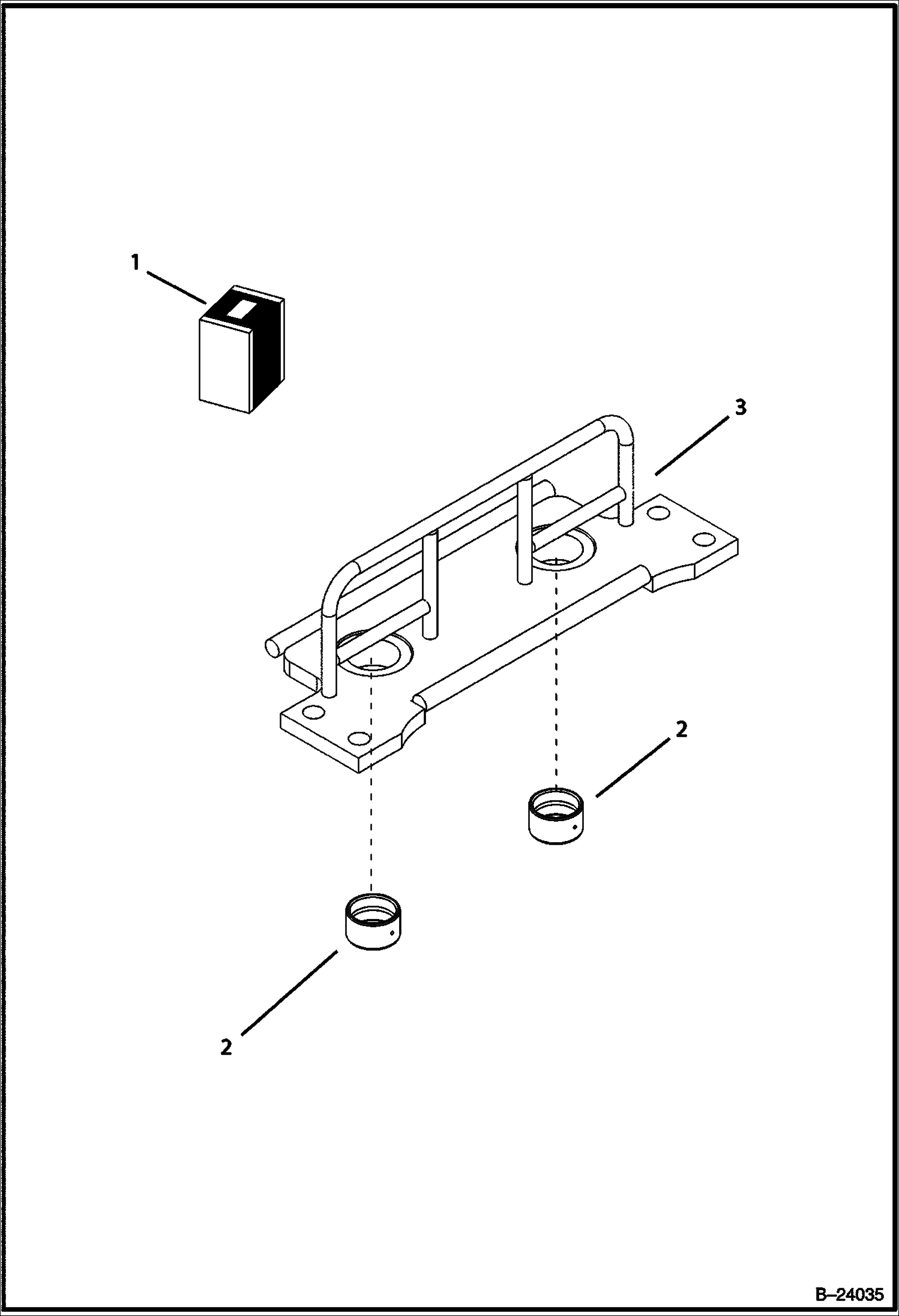 1

3

2

2

B–24035