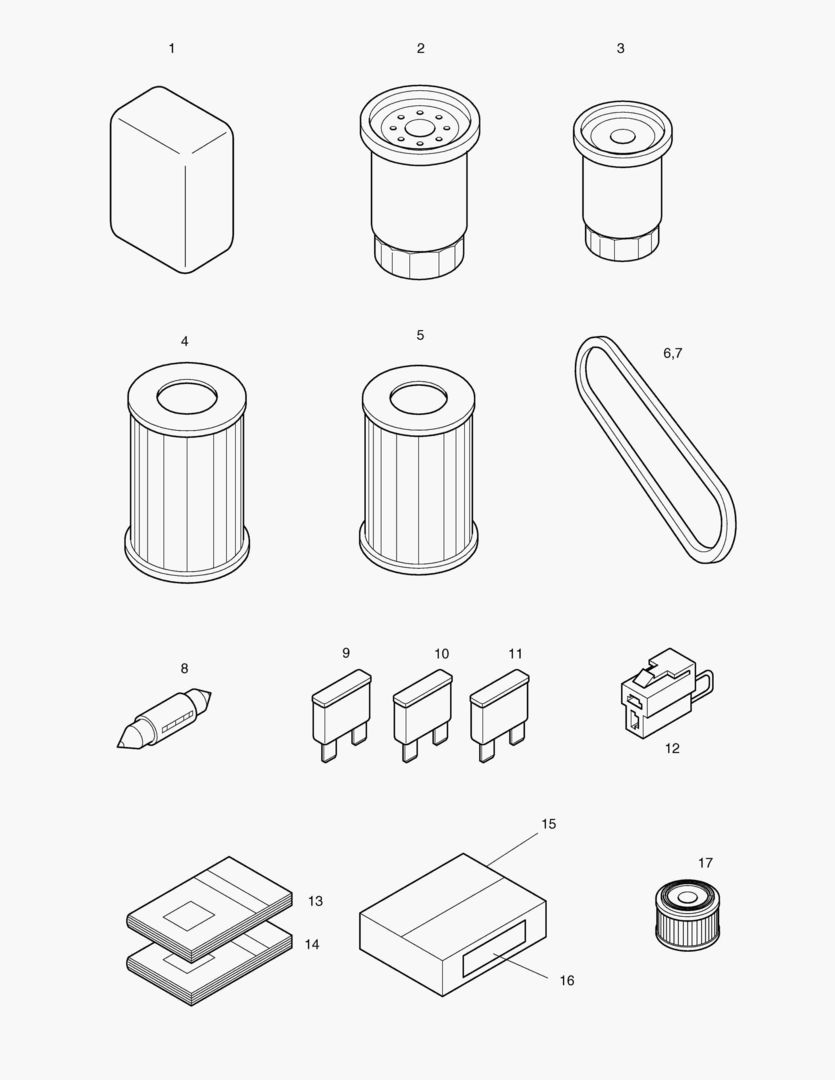 1
2
3
4
5
6,7
8
9
10
11
12
13
14
15
16
17