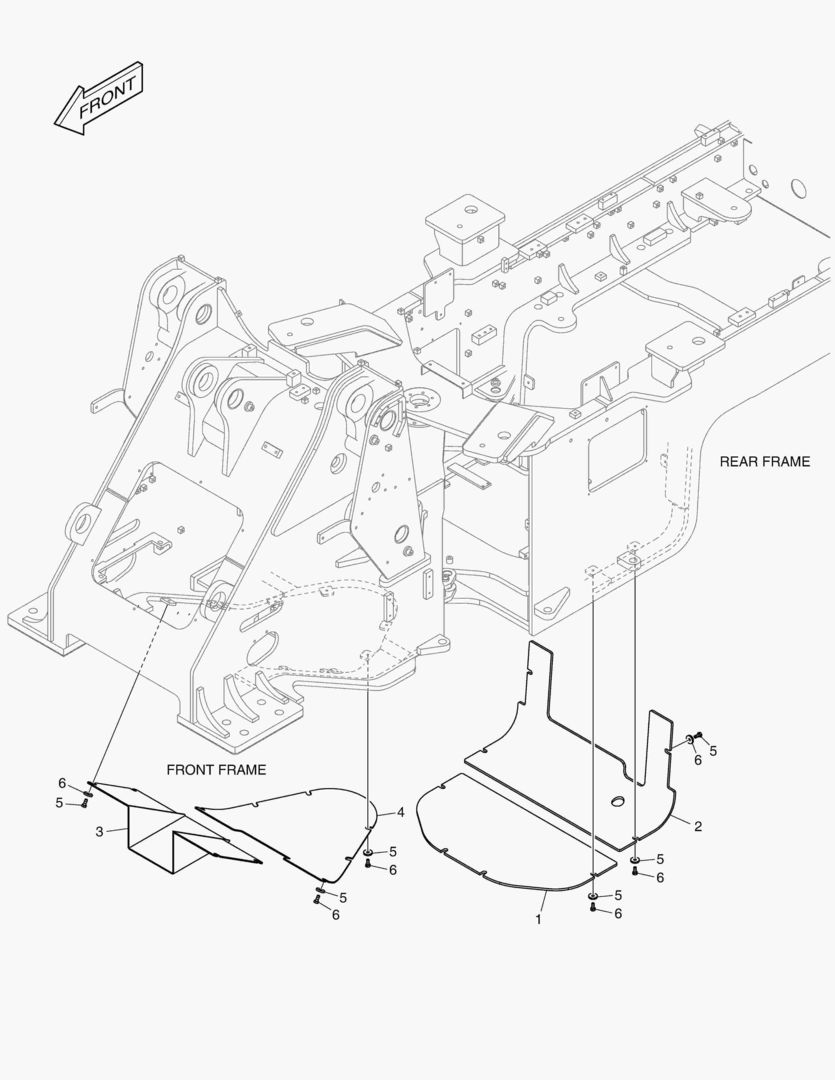 FRONT

REAR FRAME

FRONT FRAME

6
5
3
4
5
6
5
6
5
6
2
5
6
5
6
1