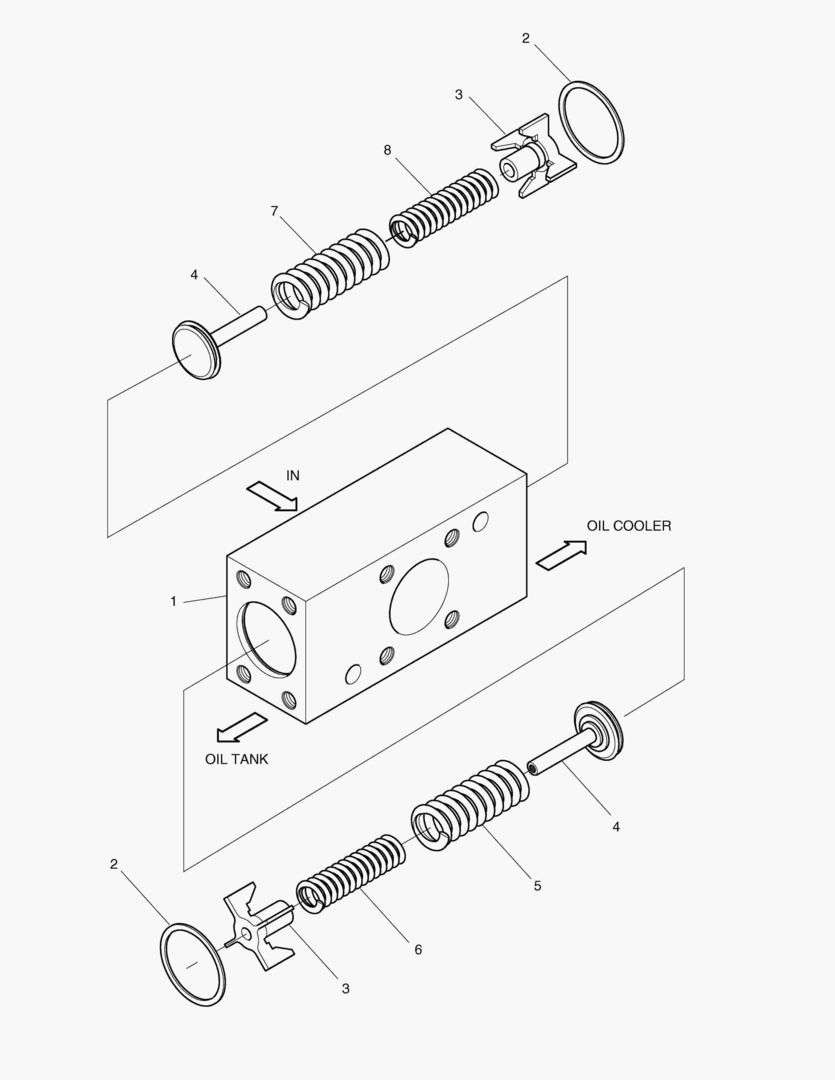 2
3
8
7
4
IN
OIL COOLER
1
OIL TANK
4
5
2
6
3