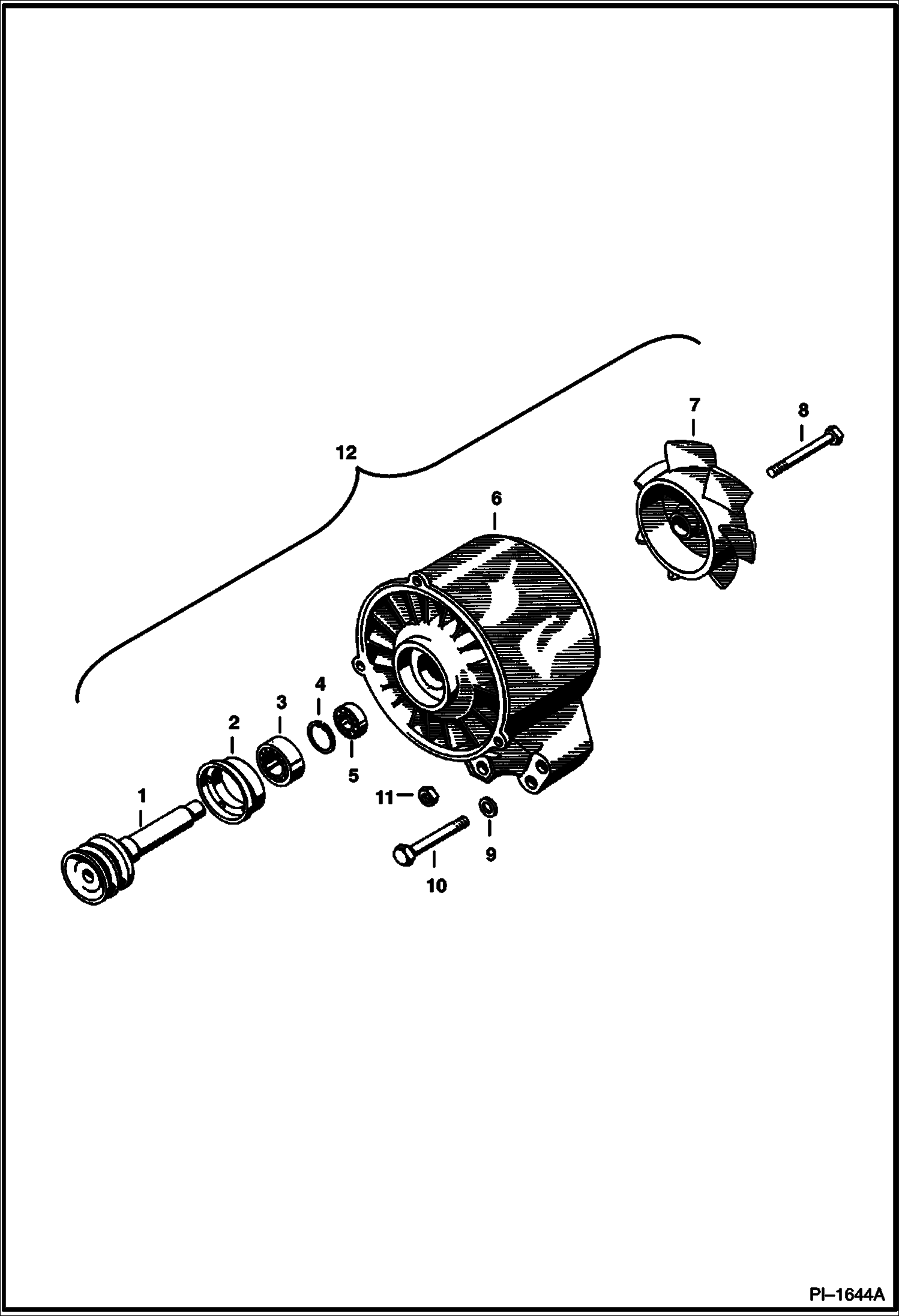 12

7

8

6

4

3

2

5

1

11

9

10

PI–1644A