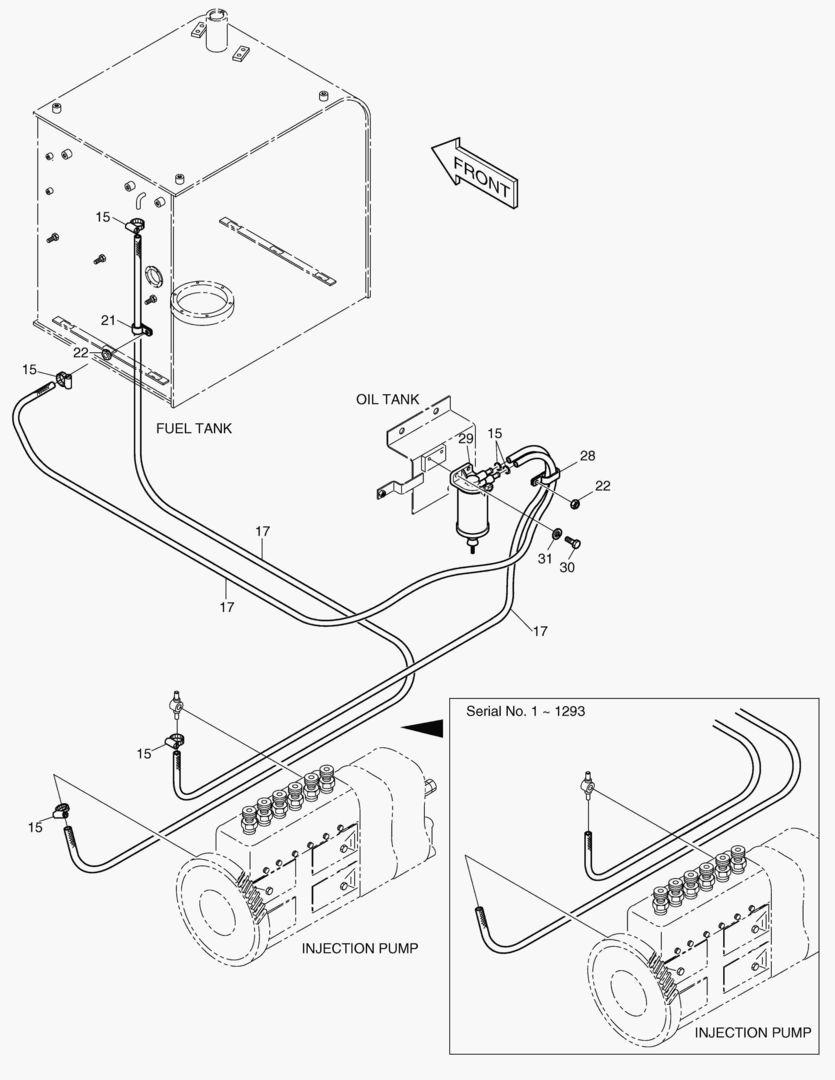 FRONT

15

21

22

15

FUEL TANK

OIL TANK

29

15

28

22

31

30

17

17

17

15

15

INJECTION PUMP

Serial No. 1 ~ 1293

INJECTION PUMP