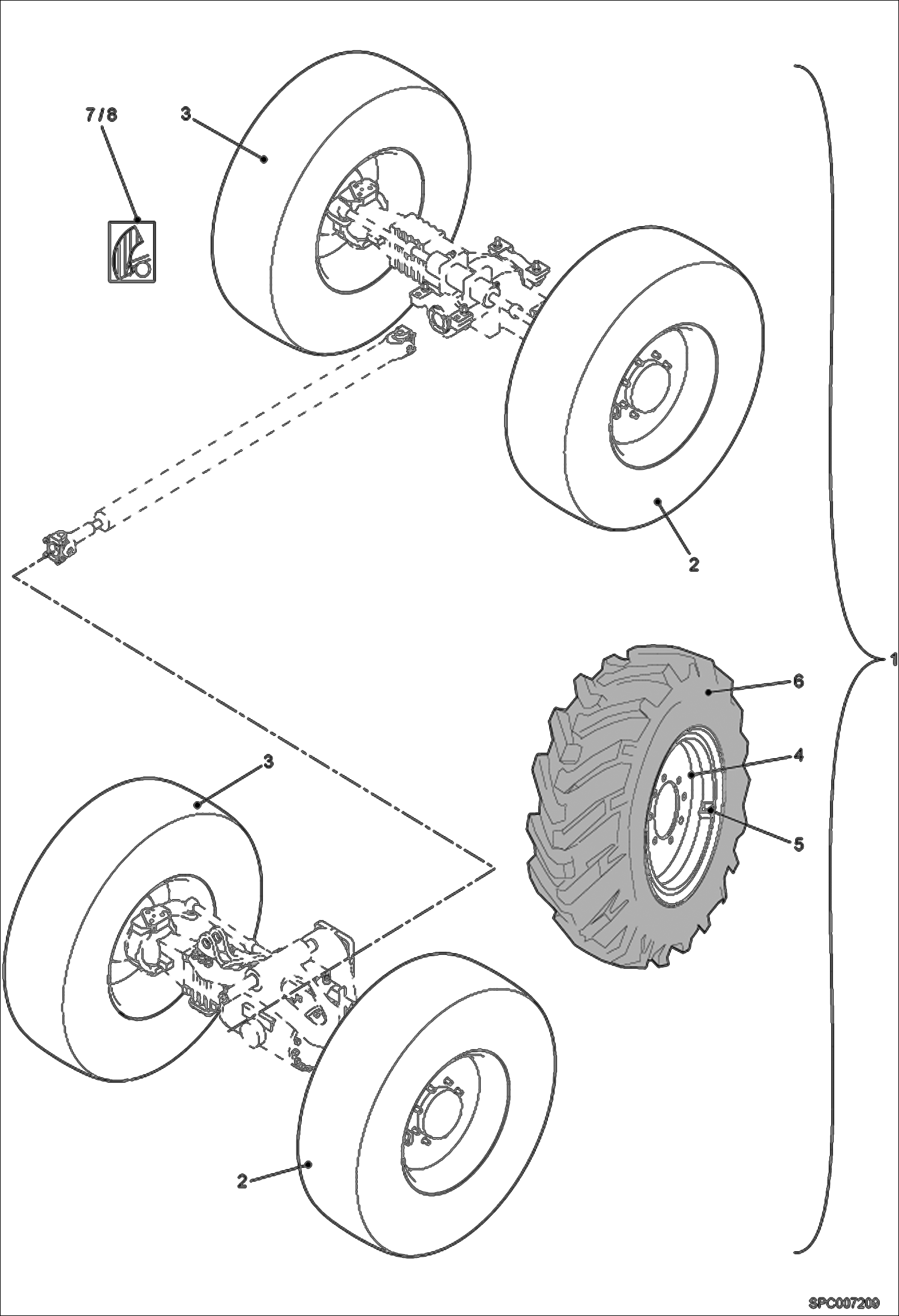 7 / 8
3
2
1
6
4
5
3
2
SPC007209