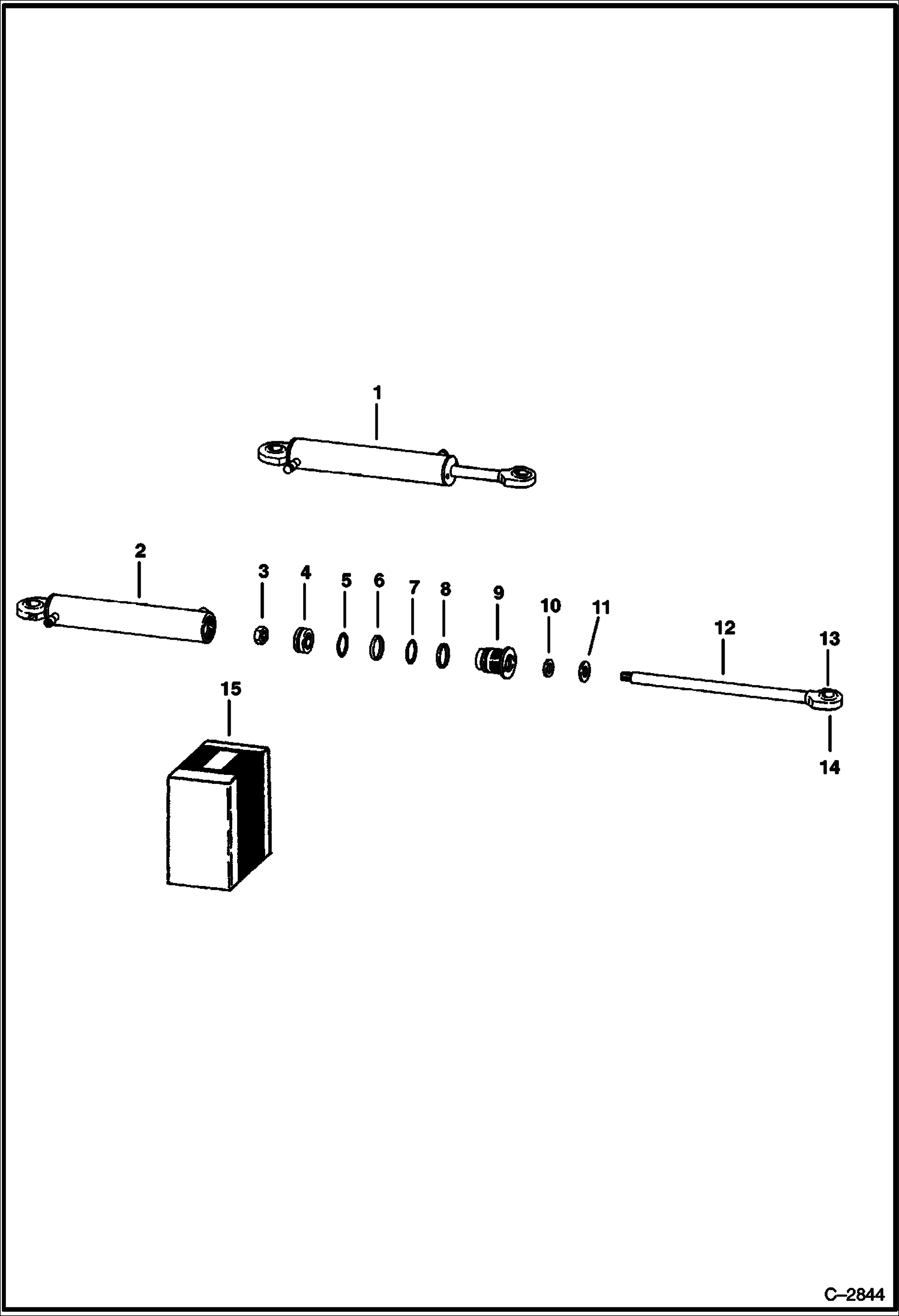 1

2

3 4 5 6 7 8 9 10 11

12

13

14

15

C–2844