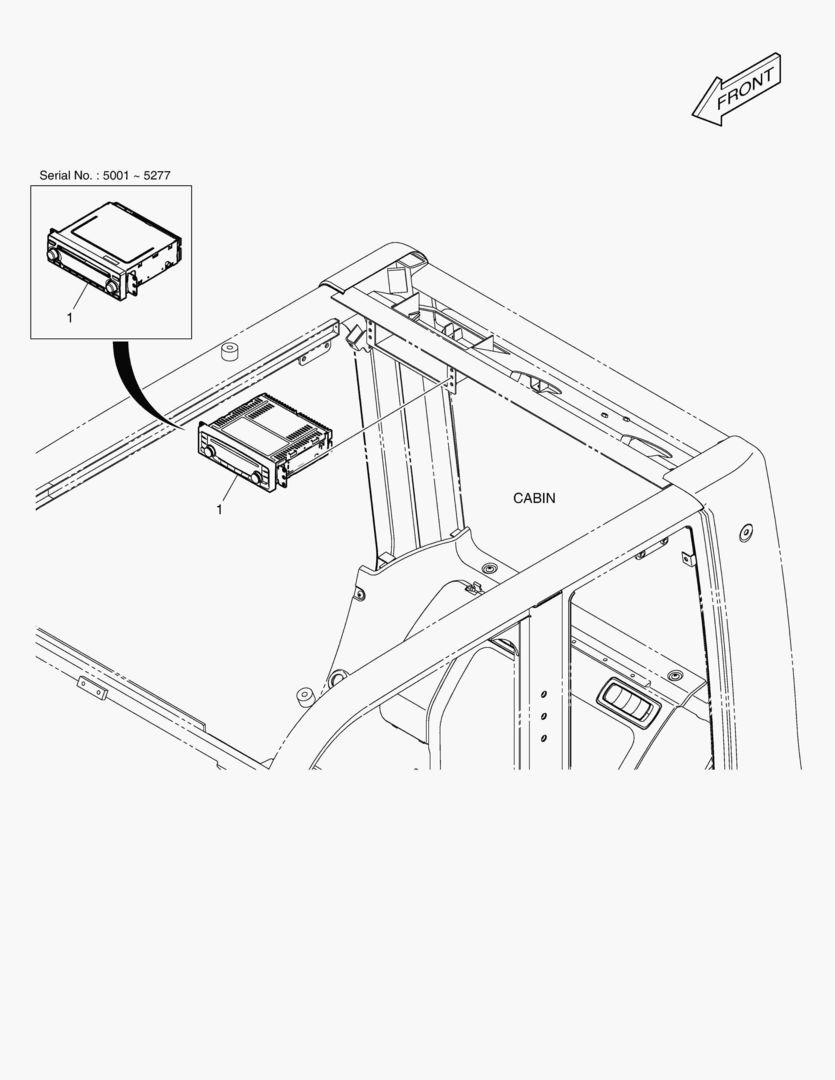 FRONT

Serial No. : 5001 ~ 5277

1

1

CABIN