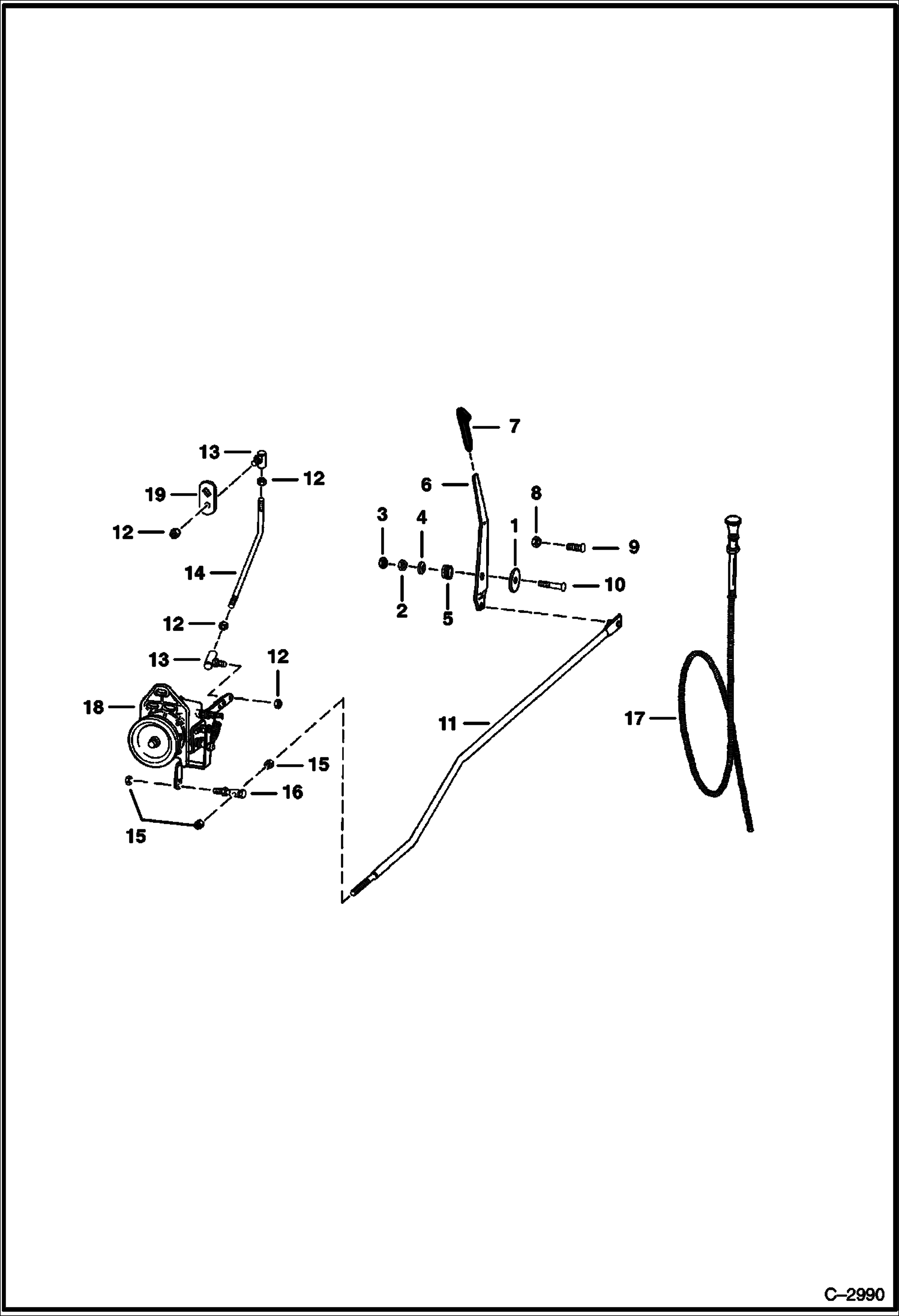 7
13
12
19
6
8
12
3
4
1
9
14
10
2
5
12
13
12
18
11
17
15
16
15
C–2990