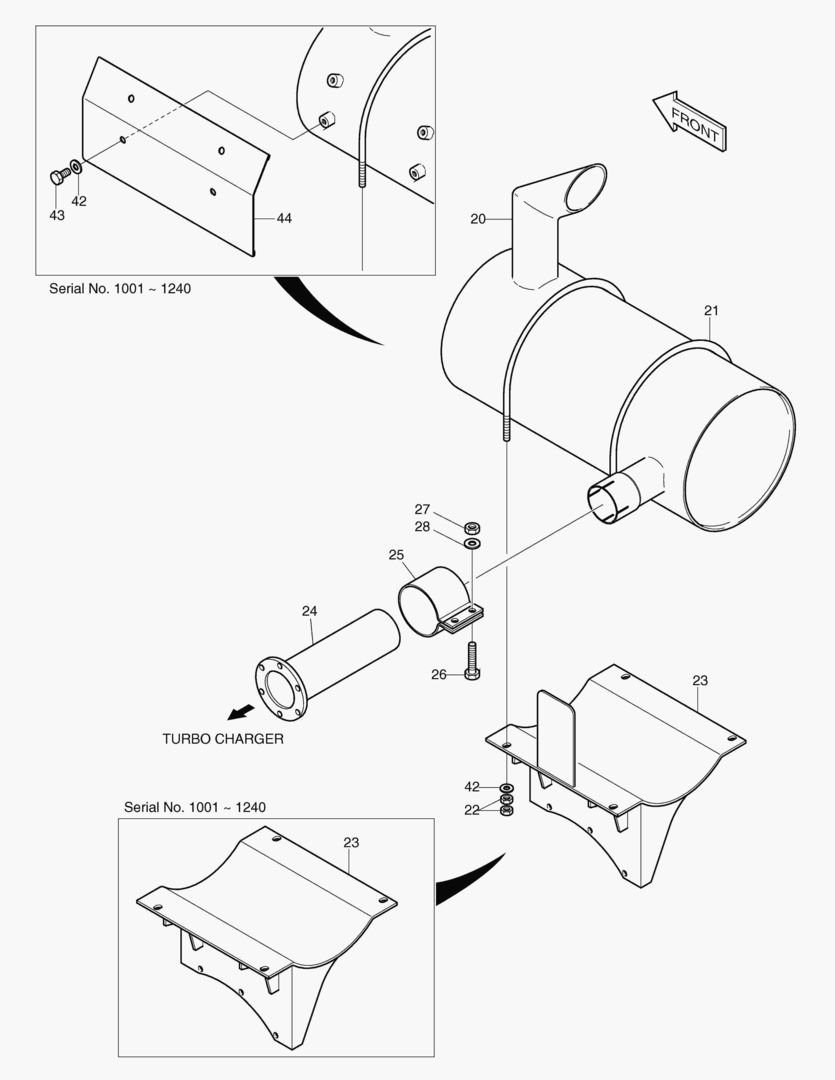 43
42
44
Serial No. 1001 ~ 1240
FRONT
20
21
27
28
25
24
26
TURBO CHARGER
23
42
22
Serial No. 1001 ~ 1240
23