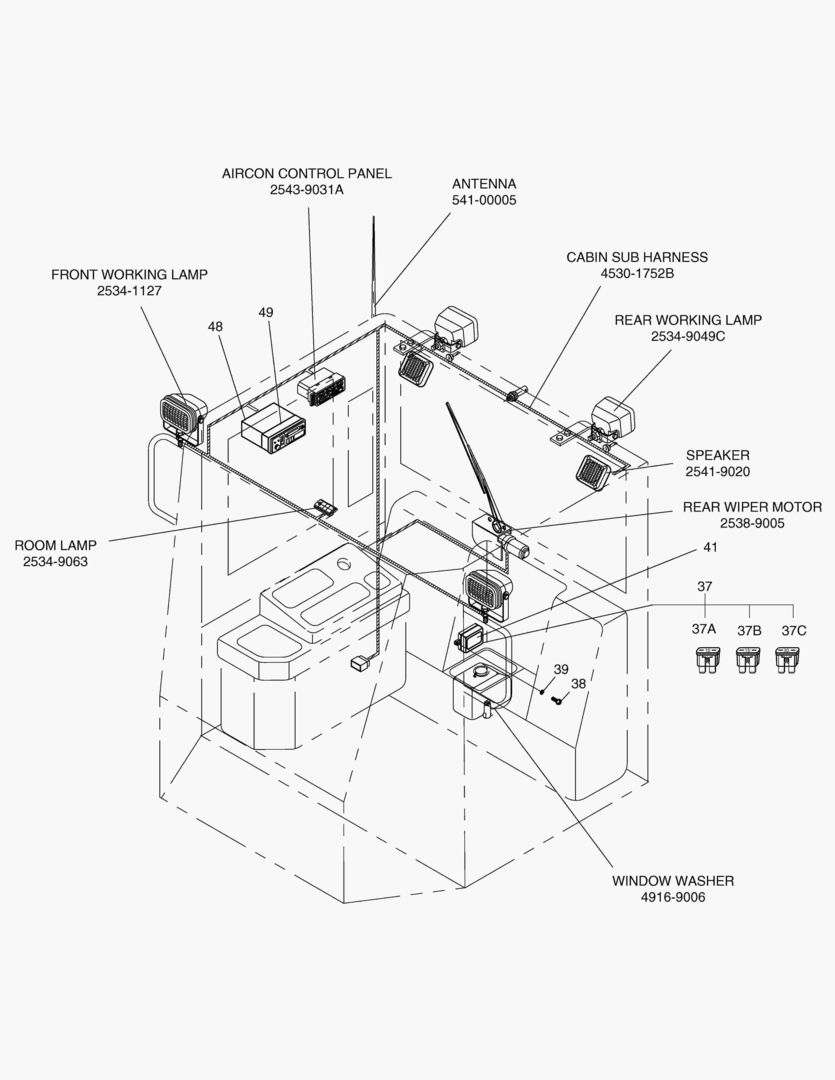 AIRCON CONTROL PANEL
2543-9031A

ANTENNA
541-00005

CABIN SUB HARNESS
4530-1752B

FRONT WORKING LAMP
2534-1127

REAR WORKING LAMP
2534-9049C

48
49

SPEAKER
2541-9020

REAR WIPER MOTOR
2538-9005

ROOM LAMP
2534-9063

41

37
37A
37B
37C

39
38

WINDOW WASHER
4916-9006