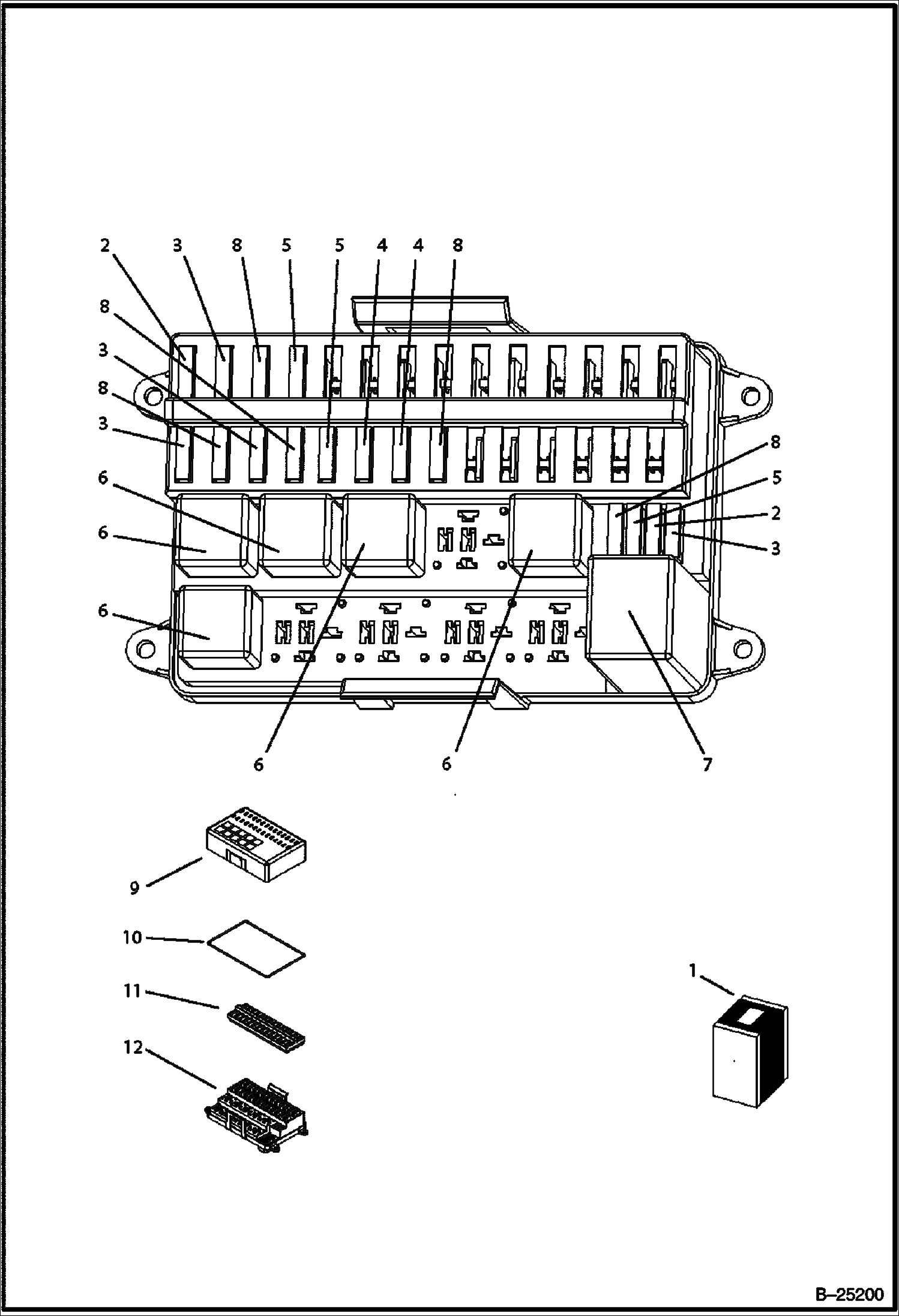 2 3 8 5 5 4 4 8

8
3
8
3

6
6
6

8
5
2
3

6 6 7

9
10
11
12

1

B–25200