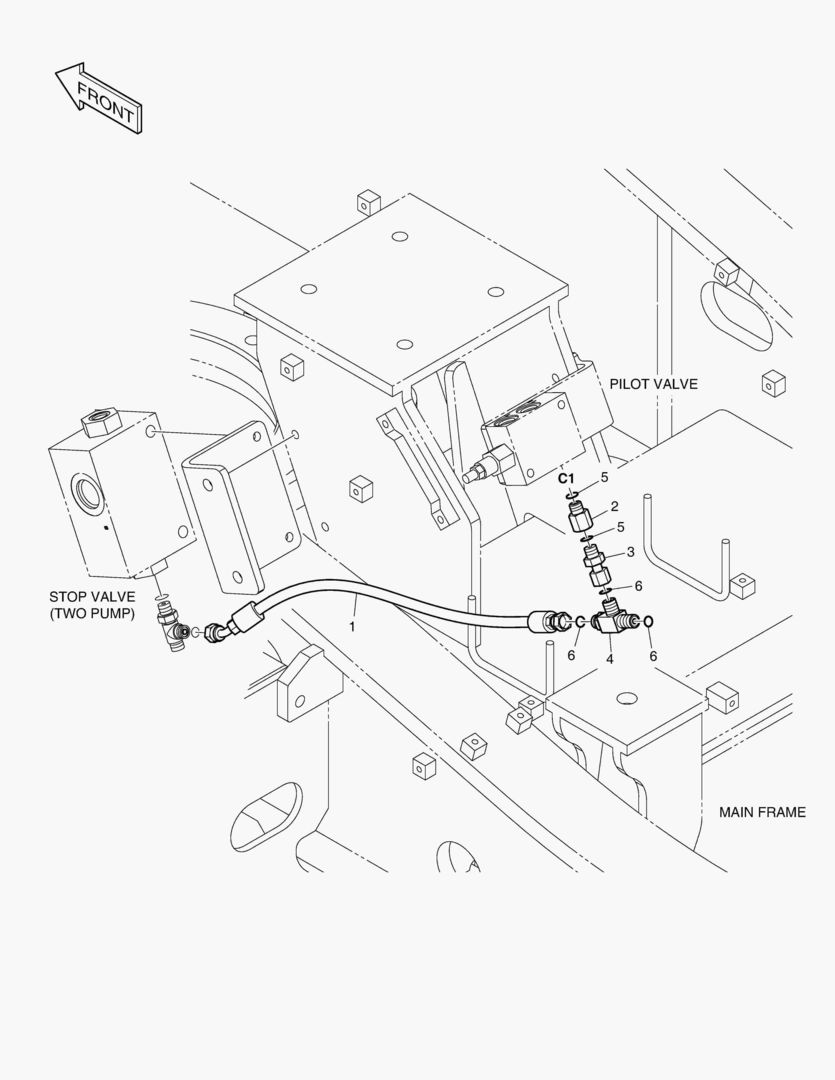 FRONT

PILOT VALVE

C1
5
2
5
3
6

STOP VALVE
(TWO PUMP)

1

6
4
6

MAIN FRAME