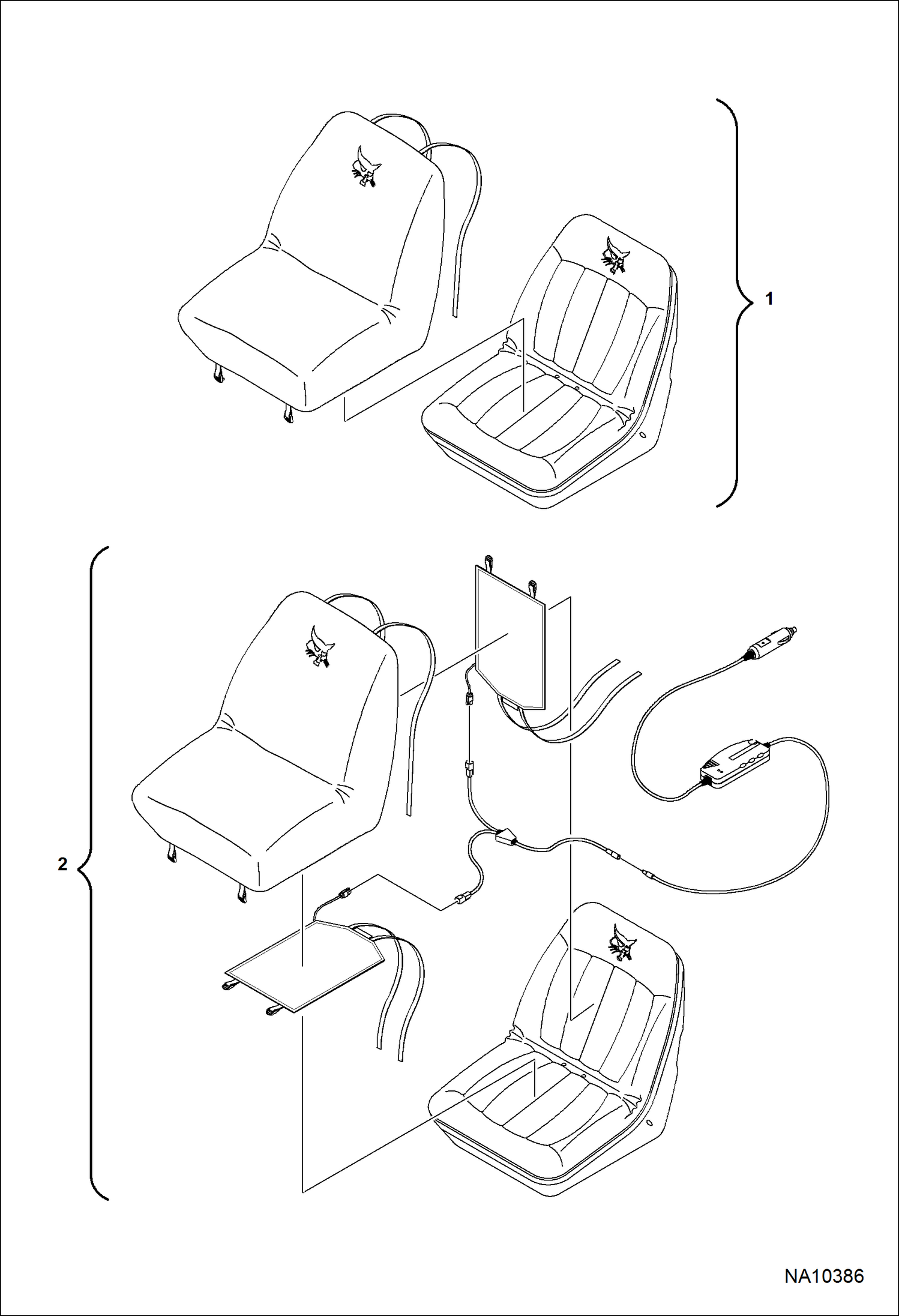 1

2

NA10386