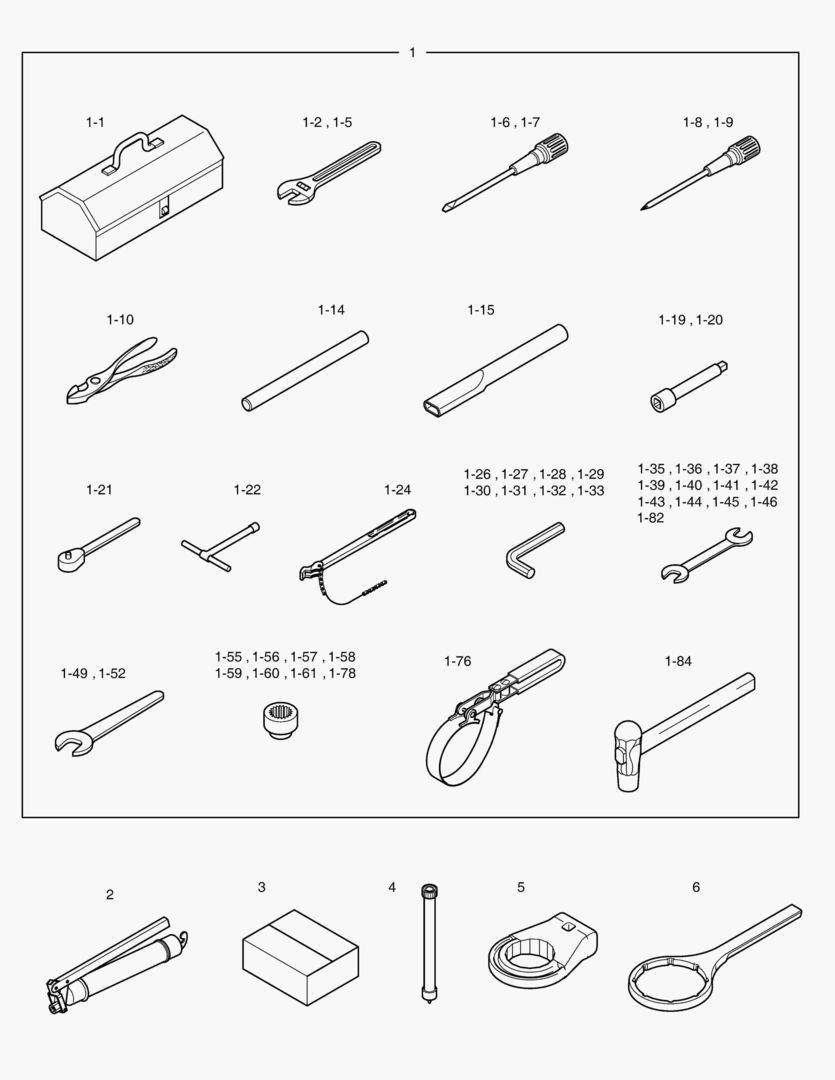 1

1-1

1-2 , 1-5

1-6 , 1-7

1-8 , 1-9

1-10

1-14

1-15

1-19 , 1-20

1-21

1-22

1-24

1-26 , 1-27 , 1-28 , 1-29
1-30 , 1-31 , 1-32 , 1-33

1-35 , 1-36 , 1-37 , 1-38
1-39 , 1-40 , 1-41 , 1-42
1-43 , 1-44 , 1-45 , 1-46
1-82

1-49 , 1-52

1-55 , 1-56 , 1-57 , 1-58
1-59 , 1-60 , 1-61 , 1-78

1-76

1-84

2

3

4

5

6